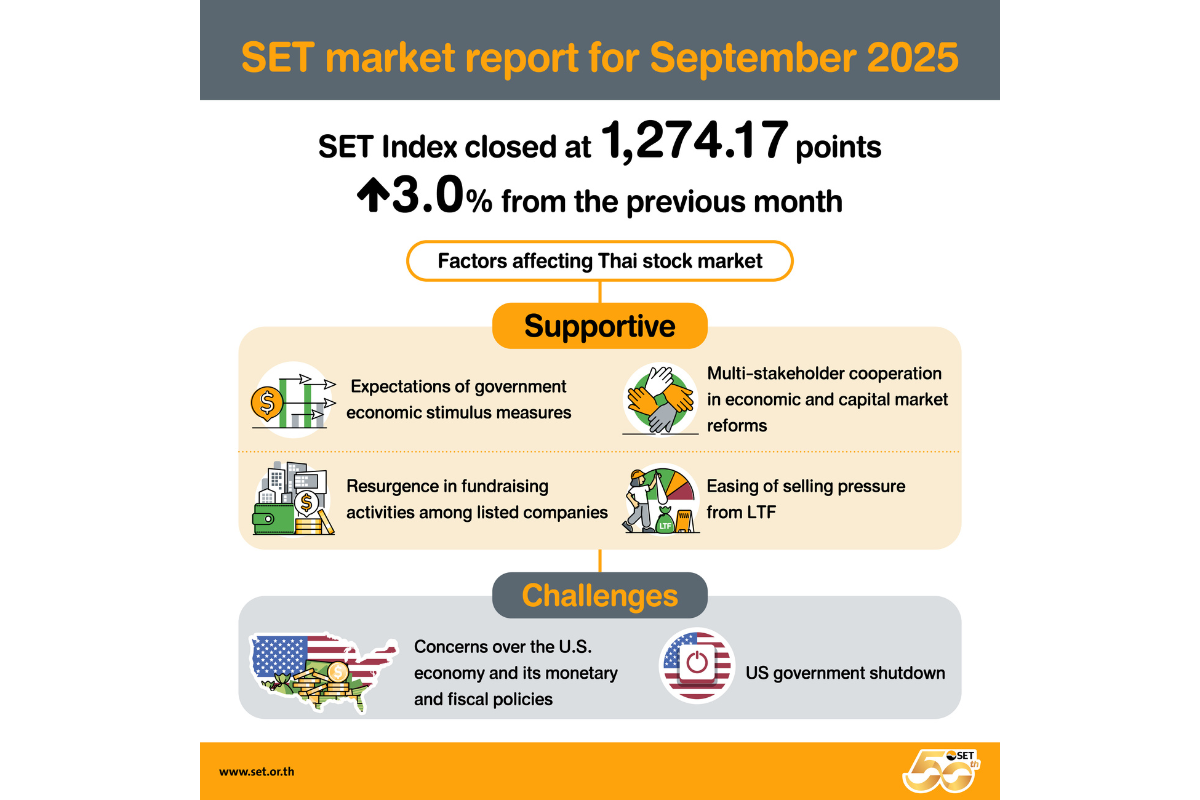 SET market report for September 2025

SET Index closed at 1,274.17 points
↑3.0% from the previous month

Factors affecting Thai stock market

Supportive

Expectations of government economic stimulus measures

Multi-stakeholder cooperation in economic and capital market reforms

Resurgence in fundraising activities among listed companies

Easing of selling pressure from LTF

LTF

Challenges

Concerns over the U.S. economy and its monetary and fiscal policies

US government shutdown

www.set.or.th

50th SET