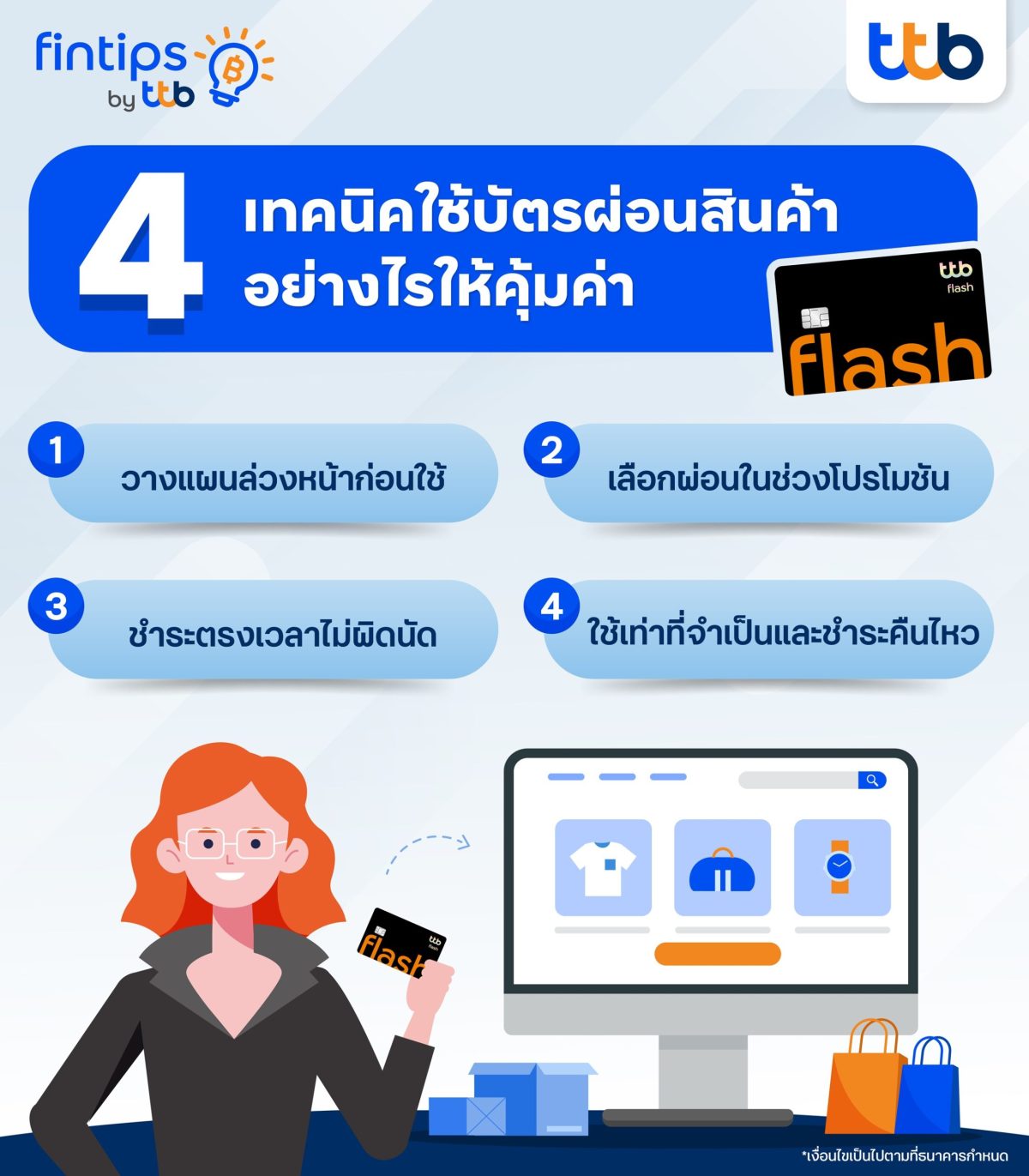 fintips by ttb

ttb

4 เทคนิคใช้บัตรผ่อนสินค้า อย่างไรให้คุ้มค่า

ttb flash

flash

1 วางแผนล่วงหน้าก่อนใช้

2 เลือกผ่อนในช่วงโปรโมชัน

3 ชำระตรงเวลาไม่ผิดนัด

4 ใช้เท่าที่จำเป็นและชำระคืนไหว

ttb flash

flash

*เงื่อนไขเป็นไปตามที่ธนาคารกำหนด