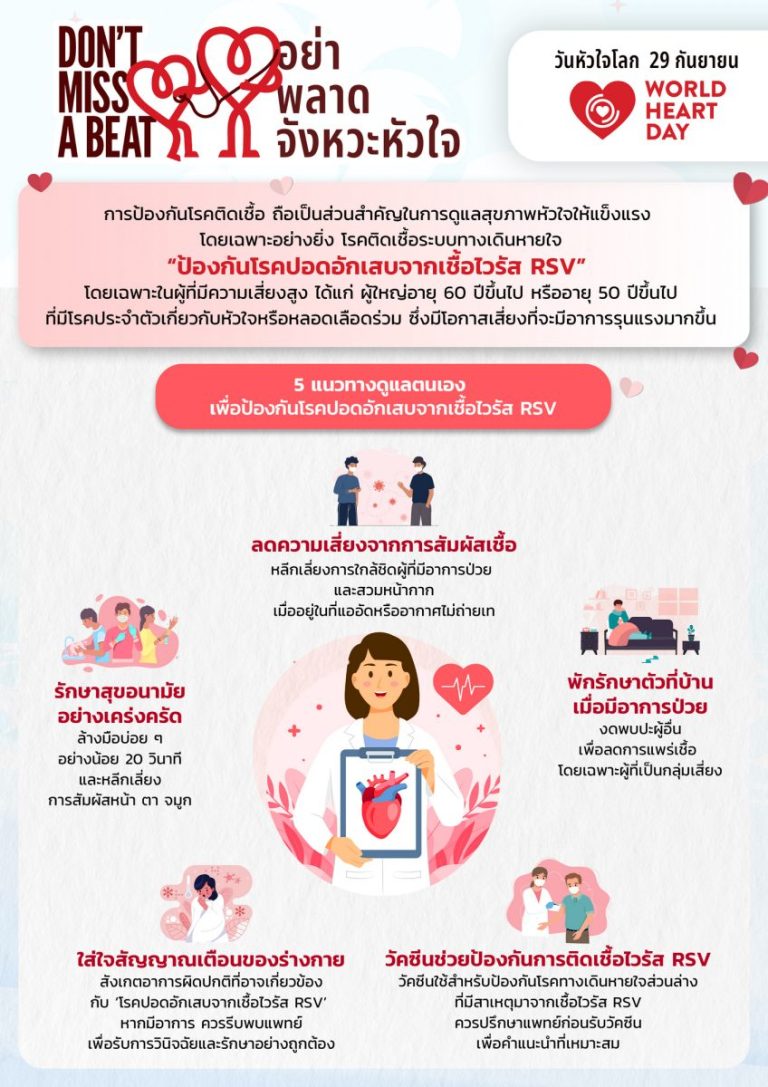 DON'T MISS A BEAT อย่าพลาดจังหวะหัวใจ

วันหัวใจโลก 29 กันยายน
WORLD HEART DAY

การป้องกันโรคติดเชื้อ ถือเป็นส่วนสำคัญในการดูแลสุขภาพหัวใจให้แข็งแรง โดยเฉพาะอย่างยิ่ง โรคติดเชื้อระบบทางเดินหายใจ
"ป้องกันโรคปอดอักเสบจากเชื้อไวรัส RSV"
โดยเฉพาะในผู้ที่มีความเสี่ยงสูง ได้แก่ ผู้ใหญ่อายุ 60 ปีขึ้นไป หรืออายุ 50 ปีขึ้นไป ที่มีโรคประจำตัวเกี่ยวกับหัวใจหรือหลอดเลือดร่วม ซึ่งมีโอกาสเสี่ยงที่จะมีอาการรุนแรงมากขึ้น

5 แนวทางดูแลตนเอง
เพื่อป้องกันโรคปอดอักเสบจากเชื้อไวรัส RSV

ลดความเสี่ยงจากการสัมผัสเชื้อ
หลีกเลี่ยงการใกล้ชิดผู้ที่มีอาการป่วย และสวมหน้ากาก เมื่ออยู่ในที่แออัดหรืออากาศไม่ถ่ายเท

รักษาสุขอนามัยอย่างเคร่งครัด
ล้างมือบ่อย ๆ อย่างน้อย 20 วินาที และหลีกเลี่ยง การสัมผัสหน้า ตา จมูก

พักรักษาตัวที่บ้านเมื่อมีอาการป่วย
งดพบปะผู้อื่น เพื่อลดการแพร่เชื้อ โดยเฉพาะผู้ที่เป็นกลุ่มเสี่ยง

ใส่ใจสัญญาณเตือนของร่างกาย
สังเกตอาการผิดปกติที่อาจเกี่ยวข้อง กับ 'โรคปอดอักเสบจากเชื้อไวรัส RSV' หากมีอาการ ควรรีบพบแพทย์ เพื่อรับการวินิจฉัยและรักษาอย่างถูกต้อง

วัคซีนช่วยป้องกันการติดเชื้อไวรัส RSV
วัคซีนใช้สำหรับป้องกันโรคทางเดินหายใจส่วนล่าง ที่มีสาเหตุมาจากเชื้อไวรัส RSV ควรปรึกษาแพทย์ก่อนรับวัคซีน เพื่อคำแนะนำที่เหมาะสม