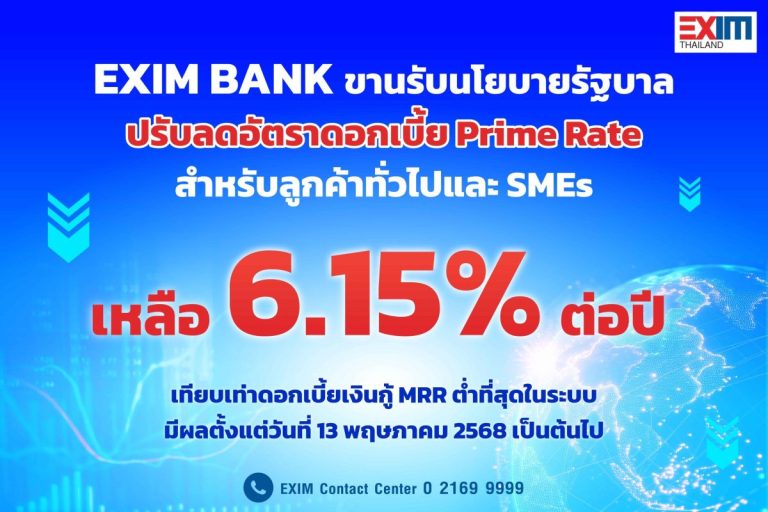 EXIM
THAILAND

EXIM BANK ขานรับนโยบายรัฐบาล
ปรับลดอัตราดอกเบี้ย Prime Rate
สำหรับลูกค้าทั่วไปและ SMEs

เหลือ 6.15% ต่อปี

เทียบเท่าดอกเบี้ยเงินกู้ MRR ต่ำที่สุดในระบบ
มีผลตั้งแต่วันที่ 13 พฤษภาคม 2568 เป็นต้นไป

EXIM Contact Center 0 2169 9999