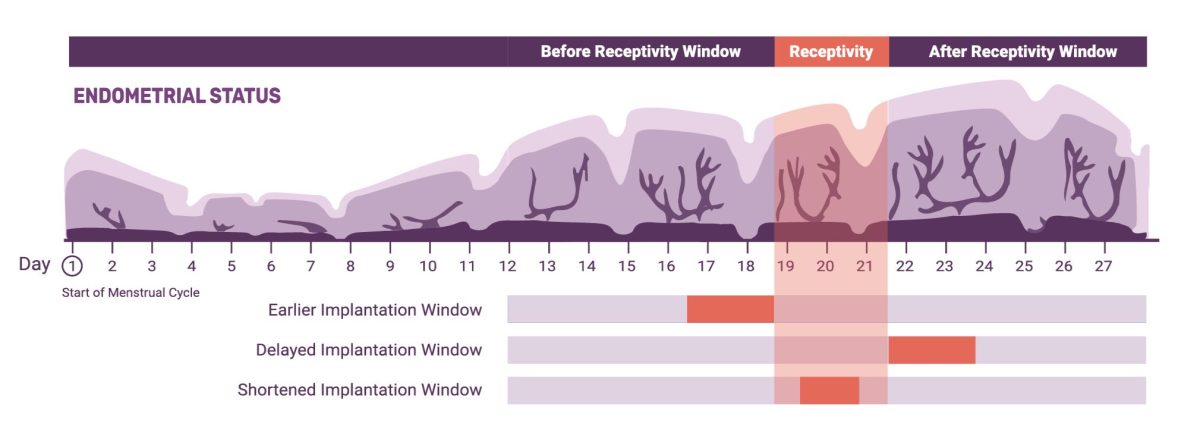 Before Receptivity Window Receptivity After Receptivity Window

ENDOMETRIAL STATUS

Day 1 2 3 4 5 6 7 8 9 10 11 12 13 14 15 16 17 18 19 20 21 22 23 24 25 26 27

Start of Menstrual Cycle

Earlier Implantation Window

Delayed Implantation Window

Shortened Implantation Window