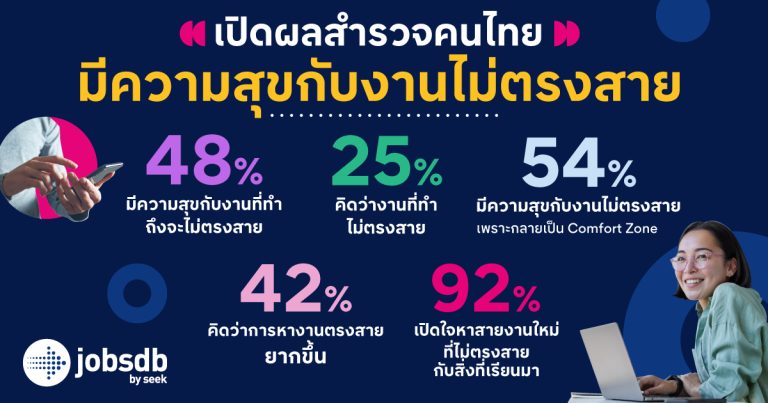 เปิดผลสำรวจคนไทย
มีความสุขกับงานไม่ตรงสาย

48%
มีความสุขกับงานที่ทำ ถึงจะไม่ตรงสาย

25%
คิดว่างานที่ทำ ไม่ตรงสาย

54%
มีความสุขกับงานไม่ตรงสาย
เพราะกลายเป็น Comfort Zone

42%
คิดว่าการหางานตรงสาย ยากขึ้น

92%
เปิดใจหาสายงานใหม่ ที่ไม่ตรงสาย กับสิ่งที่เรียนมา

jobsdb
by seek