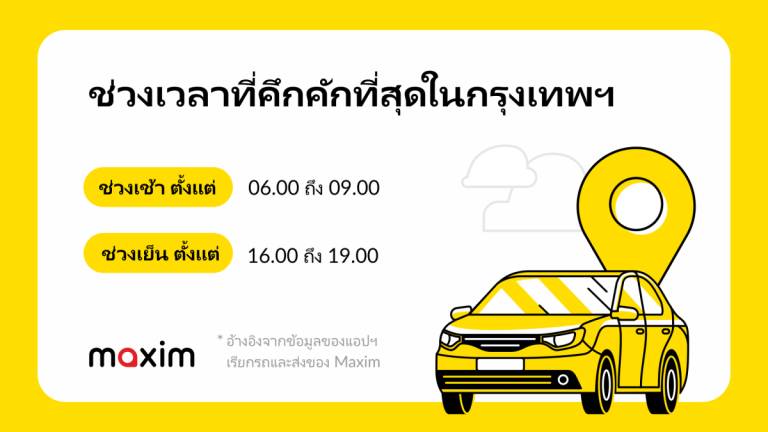 ช่วงเวลาที่คึกคักที่สุดในกรุงเทพฯ

ช่วงเช้า ตั้งแต่ 06.00 ถึง 09.00

ช่วงเย็น ตั้งแต่ 16.00 ถึง 19.00

maxim

* อ้างอิงจากข้อมูลของแอปฯ เรียกรถและส่งของ Maxim