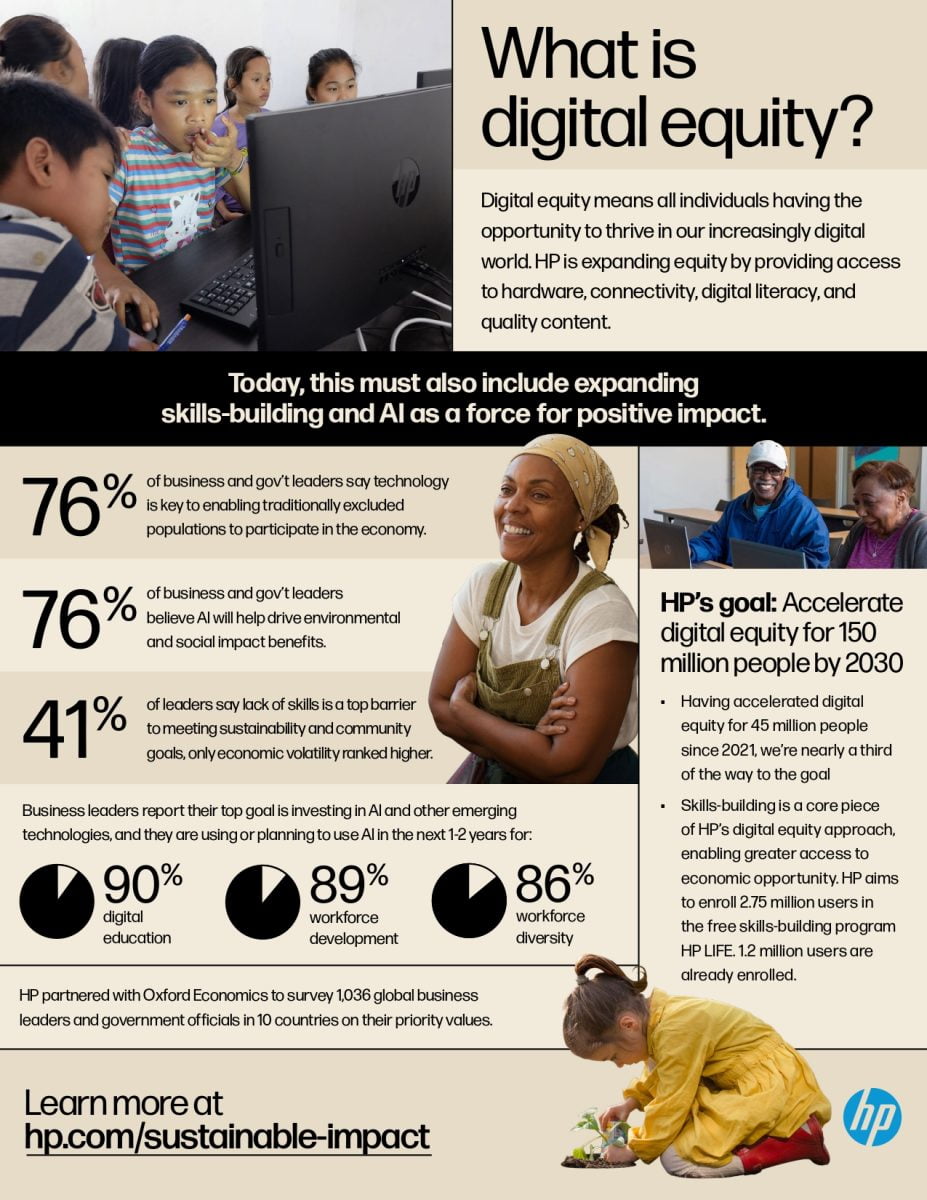 What is digital equity?

Digital equity means all individuals having the opportunity to thrive in our increasingly digital world. HP is expanding equity by providing access to hardware, connectivity, digital literacy, and quality content.

Today, this must also include expanding skills-building and AI as a force for positive impact.

76% of business and gov't leaders say technology is key to enabling traditionally excluded populations to participate in the economy.

76% of business and gov't leaders believe AI will help drive environmental and social impact benefits.

41% of leaders say lack of skills is a top barrier to meeting sustainability and community goals, only economic volatility ranked higher.

Business leaders report their top goal is investing in AI and other emerging technologies, and they are using or planning to use AI in the next 1-2 years for:

90% digital education

89% workforce development

86% workforce diversity

HP partnered with Oxford Economics to survey 1,036 global business leaders and government officials in 10 countries on their priority values.

HP's goal: Accelerate digital equity for 150 million people by 2030

▪ Having accelerated digital equity for 45 million people since 2021, we're nearly a third of the way to the goal

▪ Skills-building is a core piece of HP's digital equity approach, enabling greater access to economic opportunity. HP aims to enroll 2.75 million users in the free skills-building program HP LIFE. 1.2 million users are already enrolled.

Learn more at hp.com/sustainable-impact

hp