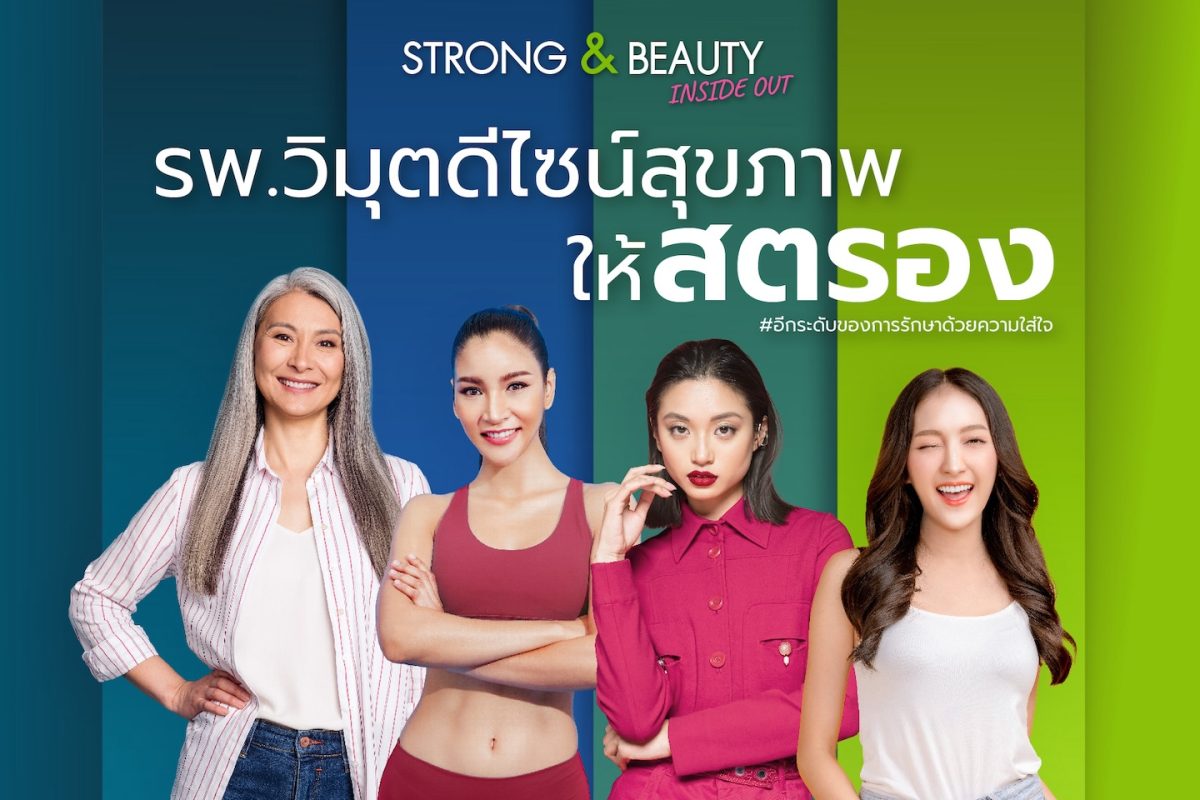 STRONG & BEAUTY
INSIDE OUT

รพ.วิมุตดีไซน์สุขภาพ
ให้สตรอง

#อีกระดับของการรักษาด้วยความใส่ใจ