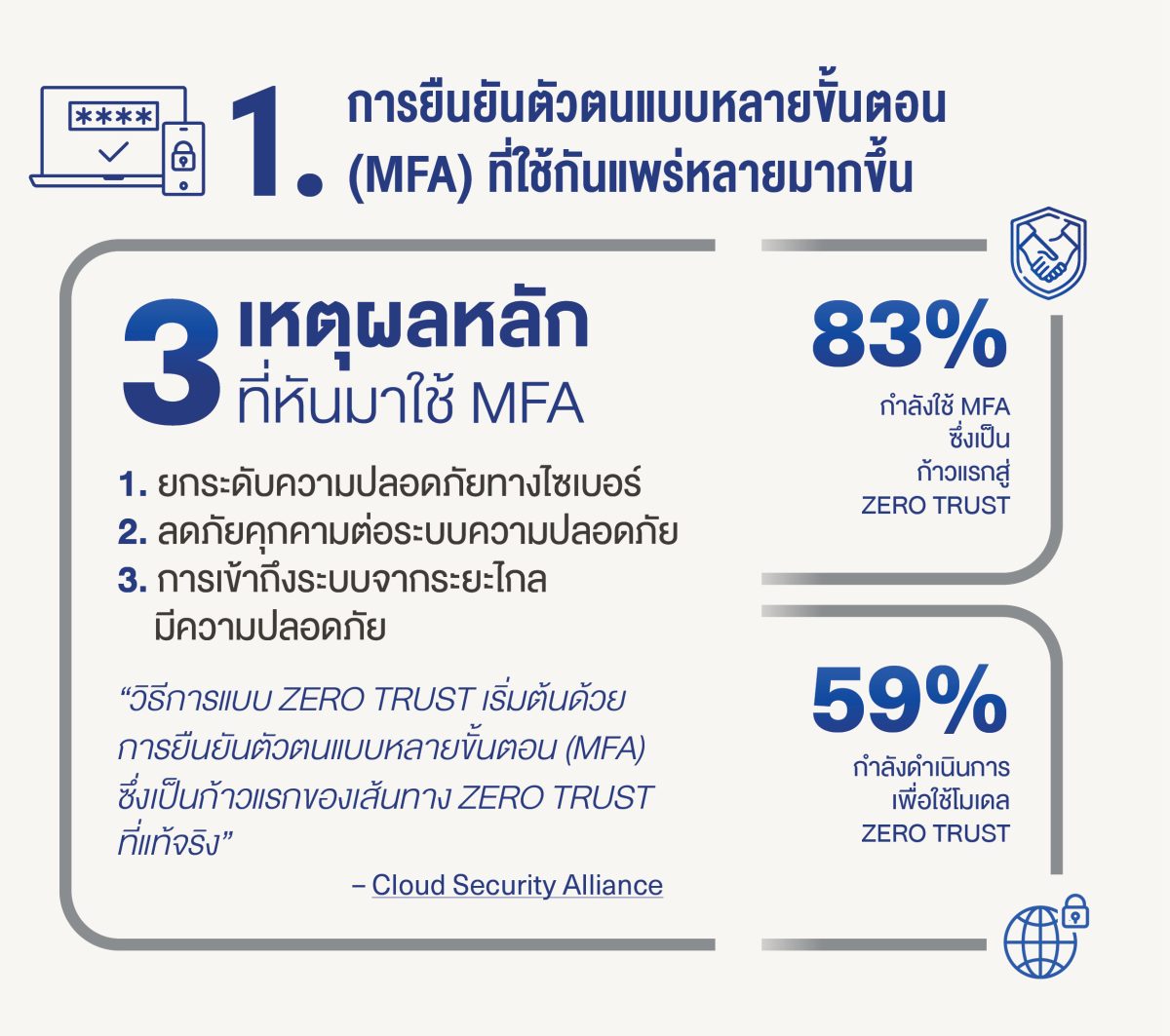 ****

1. การยืนยันตัวตนแบบหลายขั้นตอน (MFA) ที่ใช้กันแพร่หลายมากขึ้น

3 เหตุผลหลัก ที่หันมาใช้ MFA

1. ยกระดับความปลอดภัยทางไซเบอร์
2. ลดภัยคุกคามต่อระบบความปลอดภัย
3. การเข้าถึงระบบจากระยะไกล มีความปลอดภัย

“วิธีการแบบ ZERO TRUST เริ่มต้นด้วย การยืนยันตัวตนแบบหลายขั้นตอน (MFA) ซึ่งเป็นก้าวแรกของเส้นทาง ZERO TRUST ที่แท้จริง”

– Cloud Security Alliance

83%
กำลังใช้ MFA ซึ่งเป็น ก้าวแรกสู่ ZERO TRUST

59%
กำลังดำเนินการ เพื่อใช้โมเดล ZERO TRUST