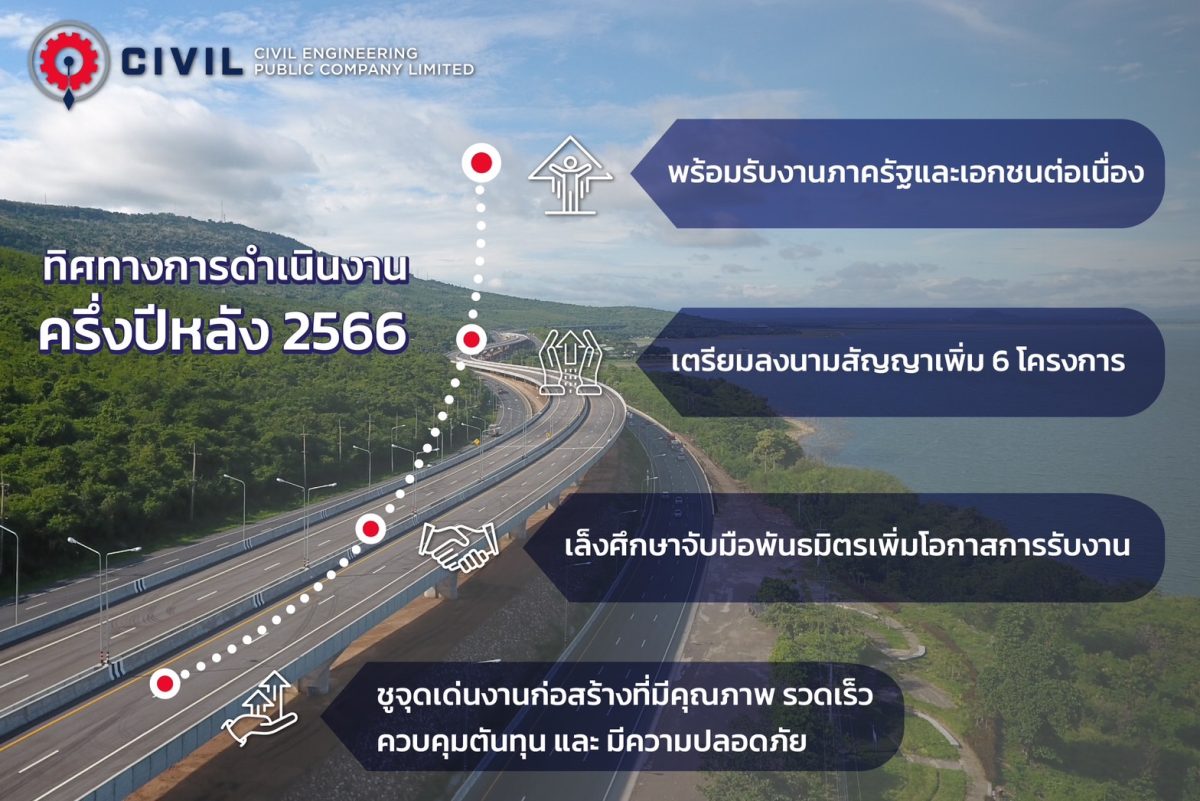 CIVIL CIVIL ENGINEERING PUBLIC COMPANY LIMITED

ทิศทางการดำเนินงาน ครึ่งปีหลัง 2566

พร้อมรับงานภาครัฐและเอกชนต่อเนื่อง

เตรียมลงนามสัญญาเพิ่ม 6 โครงการ

เล็งศึกษาจับมือพันธมิตรเพิ่มโอกาสการรับงาน

ชูจุดเด่นงานก่อสร้างที่มีคุณภาพ รวดเร็ว ควบคุมต้นทุน และ มีความปลอดภัย