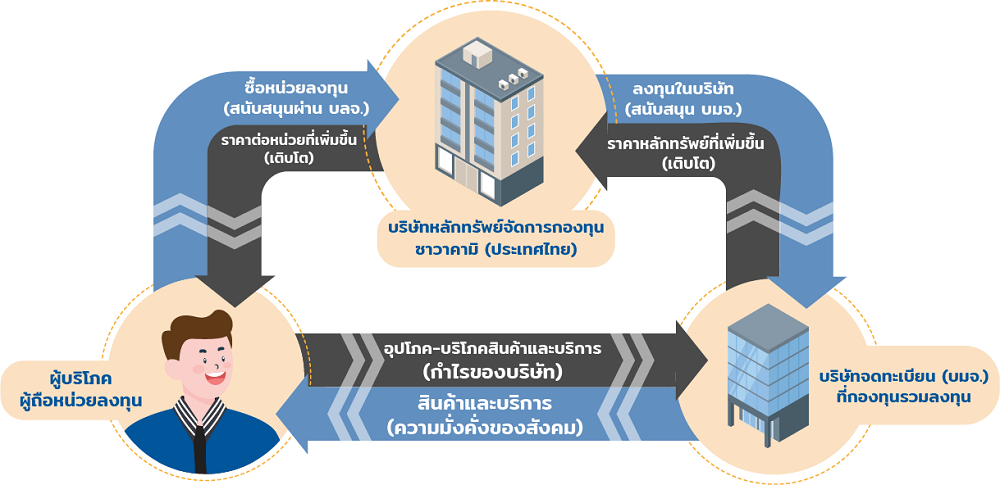 ซื้อหน่วยลงทุน
(สนับสนุนผ่าน บลจ.)

ราคาต่อหน่วยที่เพิ่มขึ้น
(เติบโต)

ลงทุนในบริษัท
(สนับสนุน บมจ.)

ราคาหลักทรัพย์ที่เพิ่มขึ้น
(เติบโต)

บริษัทหลักทรัพย์จัดการกองทุน
ซาวาคามิ (ประเทศไทย)

ผู้บริโภค
ผู้ถือหน่วยลงทุน

อุปโภค-บริโภคสินค้าและบริการ
(กำไรของบริษัท)

สินค้าและบริการ
(ความมั่งคั่งของสังคม)

บริษัทจดทะเบียน (บมจ.)
ที่กองทุนรวมลงทุน