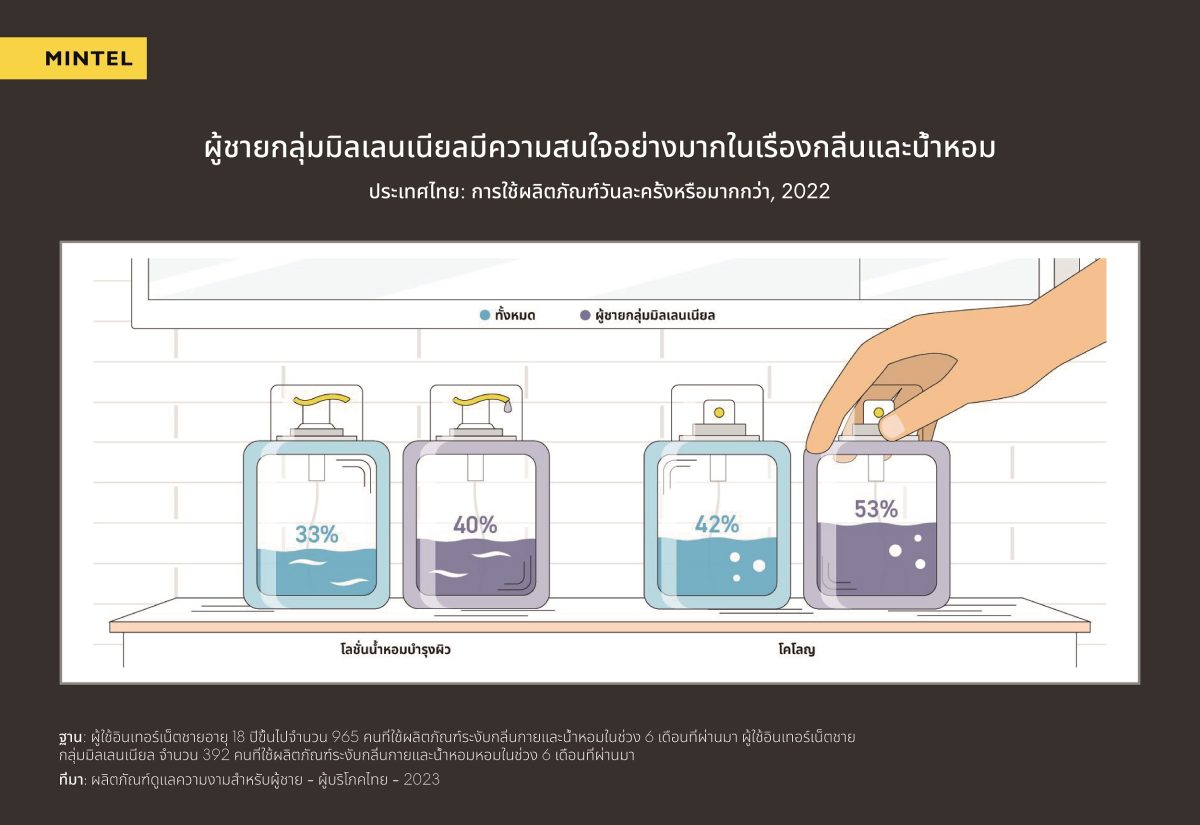 MINTEL

ผู้ชายกลุ่มมิลเลนเนียลมีความสนใจอย่างมากในเรื่องกลิ่นและน้ำหอม

ประเทศไทย: การใช้ผลิตภัณฑ์วันละครั้งหรือมากกว่า, 2022

ทั้งหมด
ผู้ชายกลุ่มมิลเลนเนียล

33%
40%
42%
53%

โลชั่นน้ำหอมบำรุงผิว
โคโลญ

ฐาน: ผู้ใช้อินเทอร์เน็ตชายอายุ 18 ปีขึ้นไปจำนวน 965 คนที่ใช้ผลิตภัณฑ์ระงับกลิ่นกายและน้ำหอมในช่วง 6 เดือนที่ผ่านมา ผู้ใช้อินเทอร์เน็ตชายกลุ่มมิลเลนเนียล จำนวน 392 คนที่ใช้ผลิตภัณฑ์ระงับกลิ่นกายและน้ำหอมหอมในช่วง 6 เดือนที่ผ่านมา

ที่มา: ผลิตภัณฑ์ดูแลความงามสำหรับผู้ชาย - ผู้บริโภคไทย - 2023