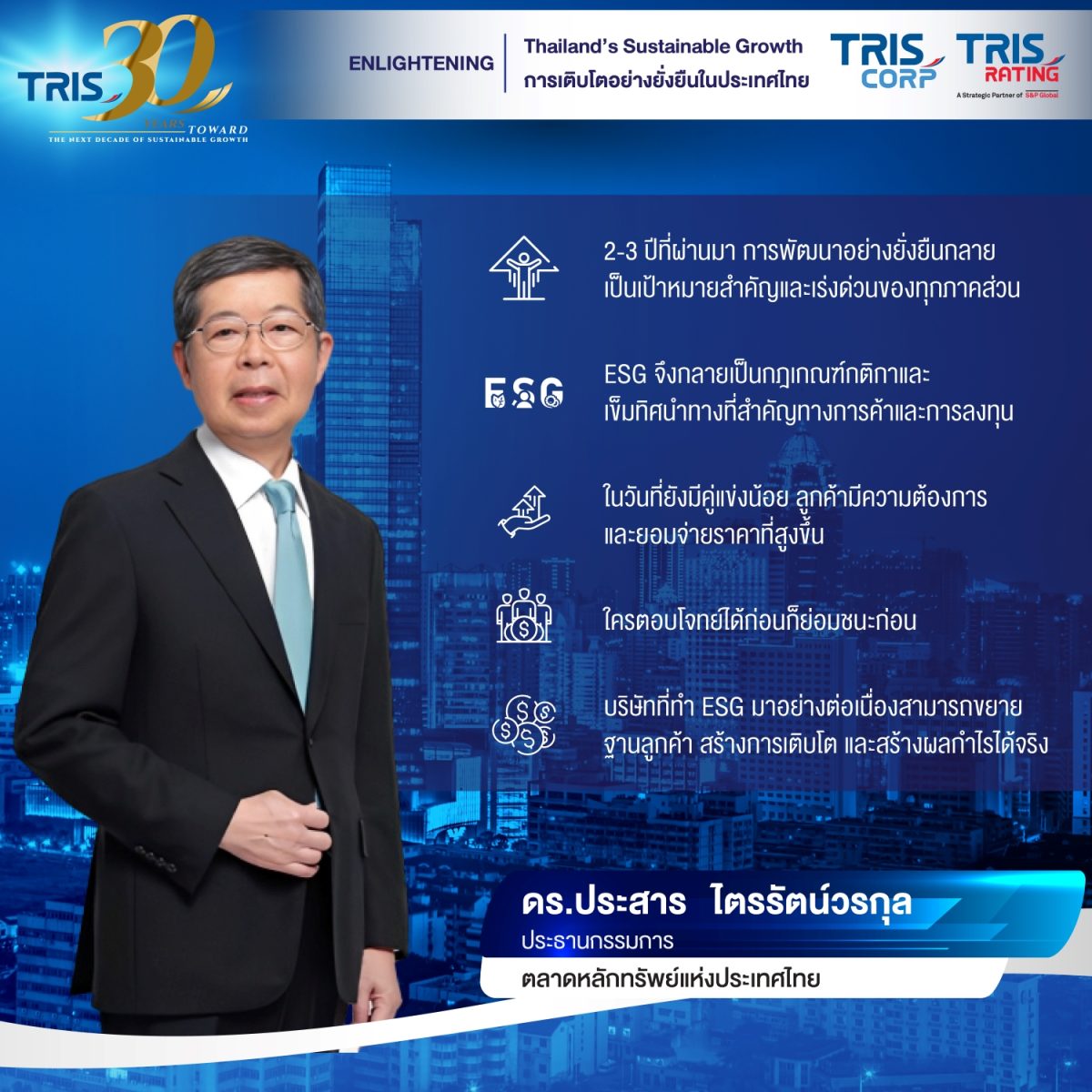 TRIS 30 YEARS TOWARD THE NEXT DECADE OF SUSTAINABLE GROWTH

ENLIGHTENING

Thailand's Sustainable Growth
การเติบโตอย่างยั่งยืนในประเทศไทย

TRIS CORP

TRIS RATING
A Strategic Partner of S&P Global

2-3 ปีที่ผ่านมา การพัฒนาอย่างยั่งยืนกลายเป็นเป้าหมายสำคัญและเร่งด่วนของทุกภาคส่วน

ESG

ESG จึงกลายเป็นกฎเกณฑ์กติกาและเข็มทิศนำทางที่สำคัญทางการค้าและการลงทุน

ในวันที่ยังมีคู่แข่งน้อย ลูกค้ามีความต้องการและยอมจ่ายราคาที่สูงขึ้น

ใครตอบโจทย์ได้ก่อนก็ย่อมชนะก่อน

บริษัทที่ทำ ESG มาอย่างต่อเนื่องสามารถขยายฐานลูกค้า สร้างการเติบโต และสร้างผลกำไรได้จริง

ดร.ประสาร ไตรรัตน์วรกุล
ประธานกรรมการ
ตลาดหลักทรัพย์แห่งประเทศไทย