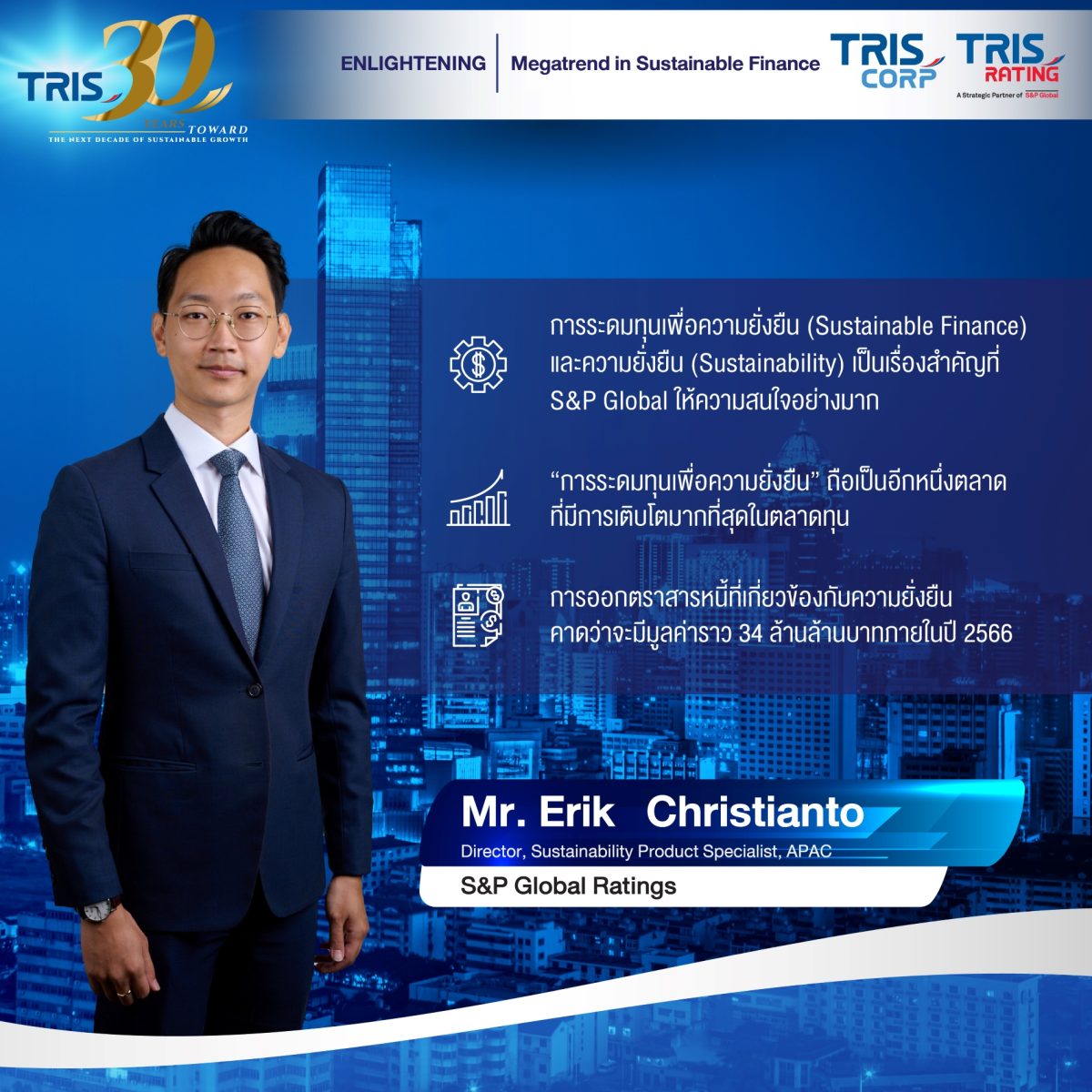 TRIS 30 YEARS TOWARD
THE NEXT DECADE OF SUSTAINABLE GROWTH

ENLIGHTENING | Megatrend in Sustainable Finance

TRIS CORP

TRIS RATING
A Strategic Partner of S&P Global

การระดมทุนเพื่อความยั่งยืน (Sustainable Finance) และความยั่งยืน (Sustainability) เป็นเรื่องสำคัญที่ S&P Global ให้ความสนใจอย่างมาก

“การระดมทุนเพื่อความยั่งยืน” ถือเป็นอีกหนึ่งตลาดที่มีการเติบโตมากที่สุดในตลาดทุน

การออกตราสารหนี้ที่เกี่ยวข้องกับความยั่งยืน คาดว่าจะมีมูลค่าราว 34 ล้านล้านบาทภายในปี 2566

Mr. Erik Christianto
Director, Sustainability Product Specialist, APAC
S&P Global Ratings