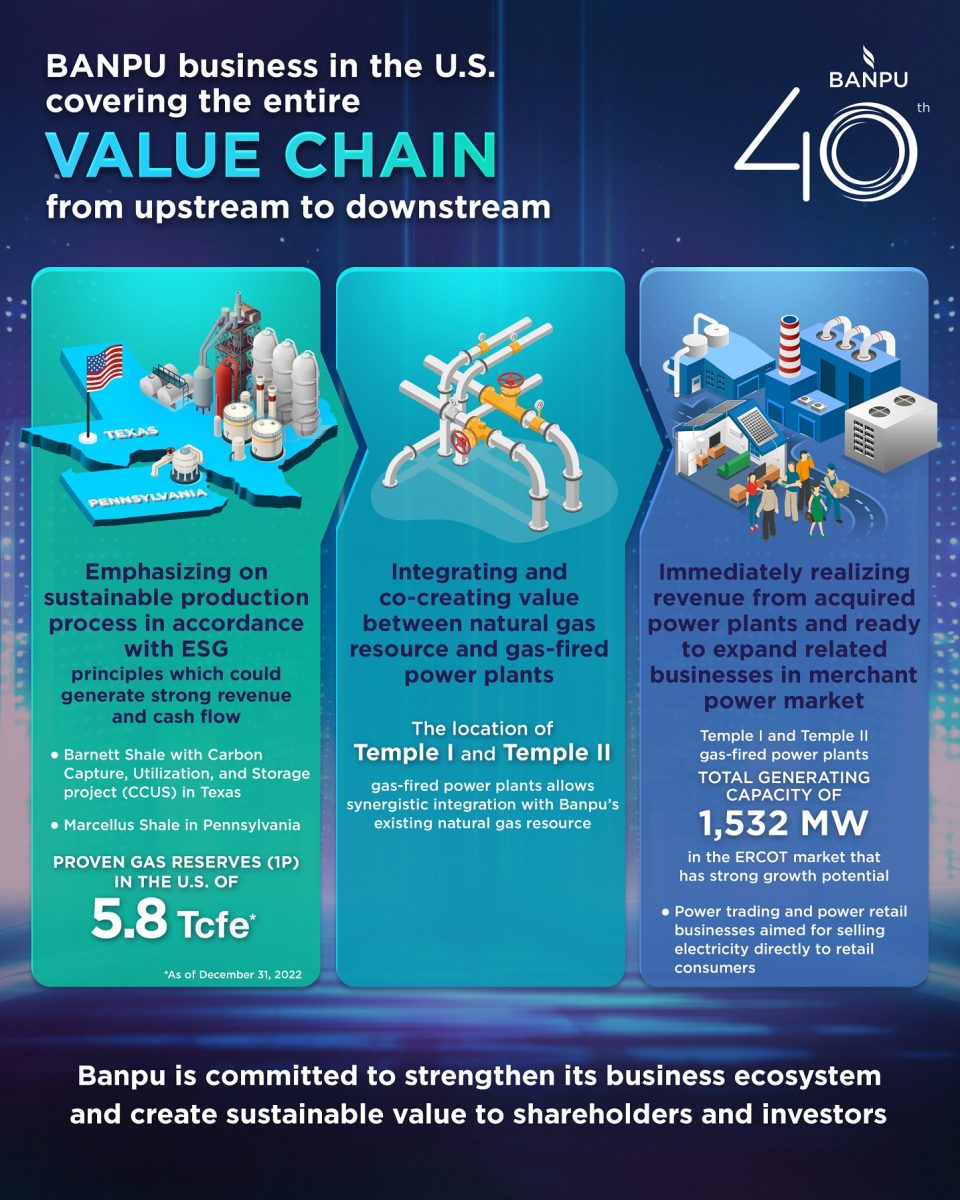 BANPU business in the U.S. covering the entire

VALUE CHAIN

from upstream to downstream

BANPU

40th

TEXAS

PENNSYLVANIA

Emphasizing on sustainable production process in accordance with ESG principles which could generate strong revenue and cash flow

• Barnett Shale with Carbon Capture, Utilization, and Storage project (CCUS) in Texas

• Marcellus Shale in Pennsylvania

PROVEN GAS RESERVES (1P) IN THE U.S. OF

5.8 Tcfe*

*As of December 31, 2022

Integrating and co-creating value between natural gas resource and gas-fired power plants

The location of Temple I and Temple II gas-fired power plants allows synergistic integration with Banpu's existing natural gas resource

Immediately realizing revenue from acquired power plants and ready to expand related businesses in merchant power market

Temple I and Temple II gas-fired power plants

TOTAL GENERATING CAPACITY OF

1,532 MW

in the ERCOT market that has strong growth potential

• Power trading and power retail businesses aimed for selling electricity directly to retail consumers

Banpu is committed to strengthen its business ecosystem and create sustainable value to shareholders and investors