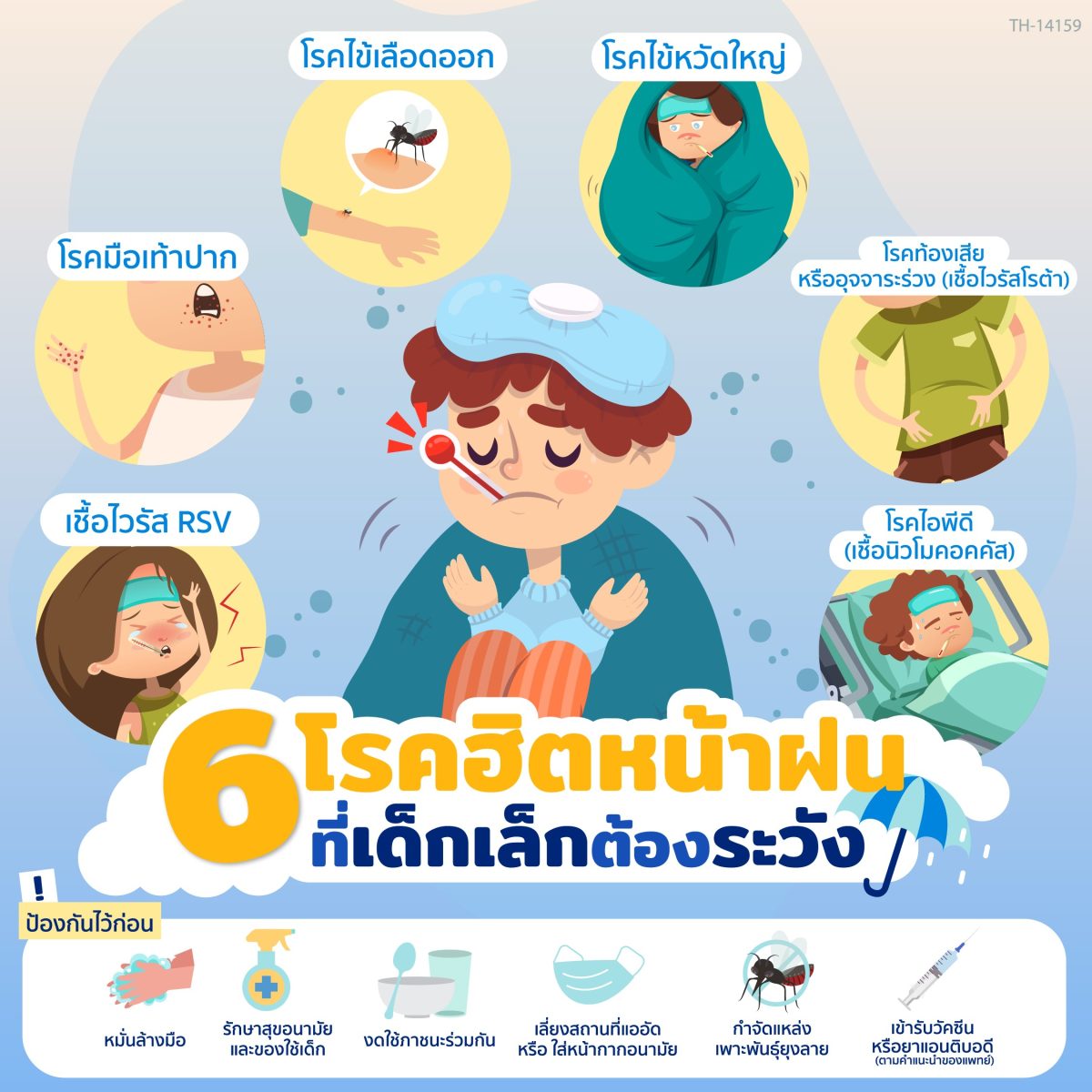 TH-14159

โรคไข้เลือดออก

โรคไข้หวัดใหญ่

โรคมือเท้าปาก

โรคท้องเสีย หรืออุจจาระร่วง (เชื้อไวรัสโรต้า)

เชื้อไวรัส RSV

โรคไอพีดี (เชื้อนิวโมคอคคัส)

6 โรคฮิตหน้าฝน ที่เด็กเล็กต้องระวัง

!

ป้องกันไว้ก่อน

หมั่นล้างมือ

รักษาสุขอนามัย และของใช้เด็ก

งดใช้ภาชนะร่วมกัน

เลี่ยงสถานที่แออัด หรือ ใส่หน้ากากอนามัย

กำจัดแหล่ง เพาะพันธุ์ยุงลาย

เข้ารับวัคซีน หรือยาแอนติบอดี (ตามคำแนะนำของแพทย์)