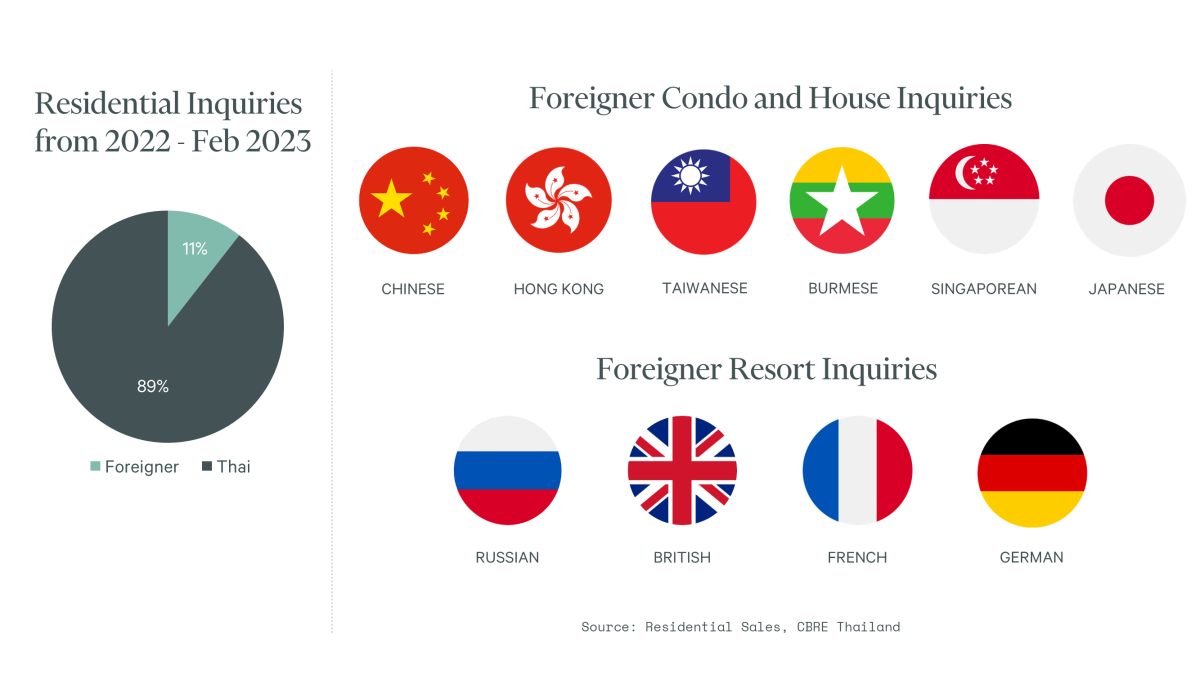 Residential Inquiries from 2022 - Feb 2023

11%

89%

Foreigner Thai

Foreigner Condo and House Inquiries

CHINESE

HONG KONG

TAIWANESE

BURMESE

SINGAPOREAN

JAPANESE

Foreigner Resort Inquiries

RUSSIAN

BRITISH

FRENCH

GERMAN

Source: Residential Sales, CBRE Thailand