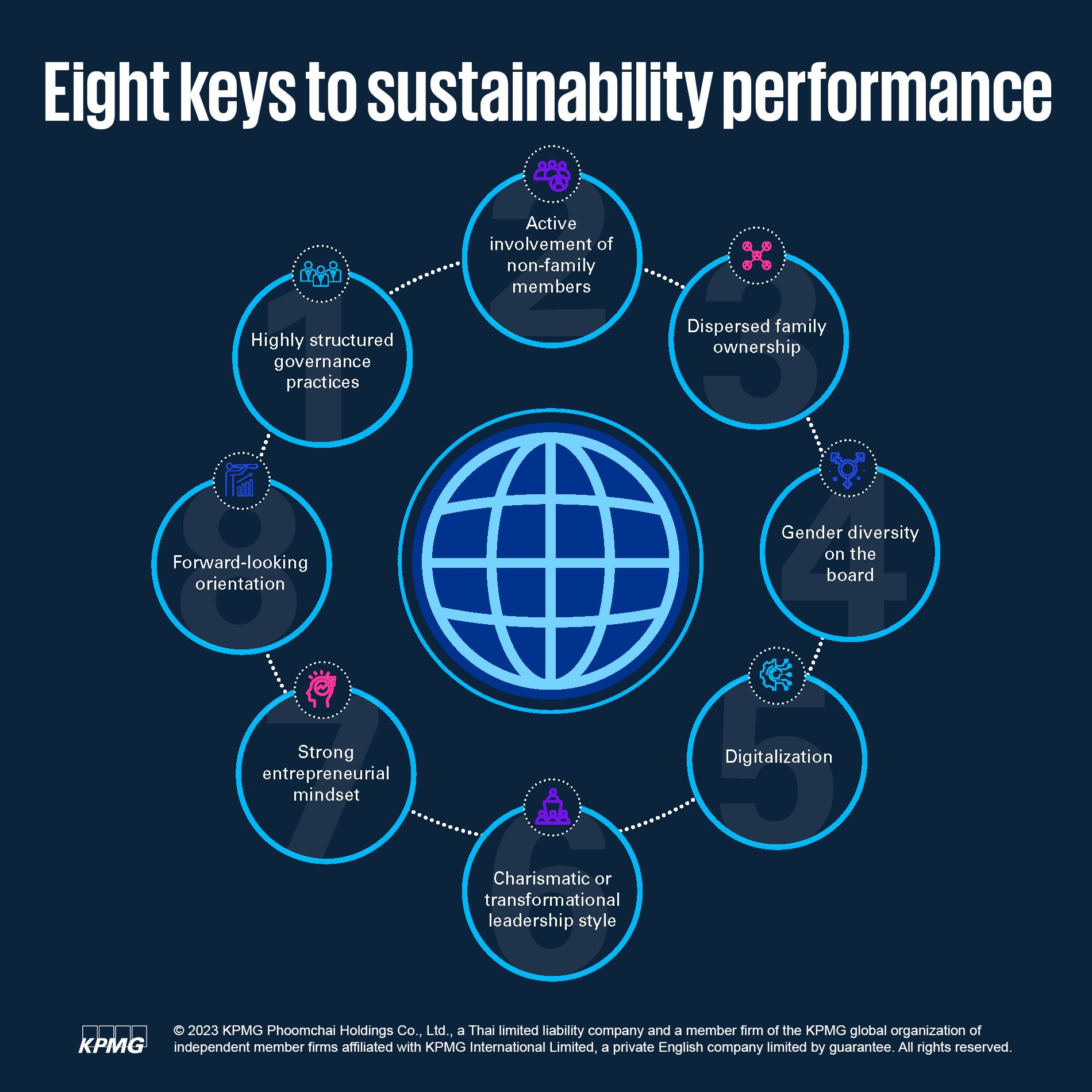 Eight keys to sustainability performance

1
Highly structured governance practices

2
Active involvement of non-family members

3
Dispersed family ownership

4
Gender diversity on the board

5
Digitalization

6
Charismatic or transformational leadership style

7
Strong entrepreneurial mindset

8
Forward-looking orientation

KPMG

© 2023 KPMG Phoomchai Holdings Co., Ltd., a Thai limited liability company and a member firm of the KPMG global organization of independent member firms affiliated with KPMG International Limited, a private English company limited by guarantee. All rights reserved.