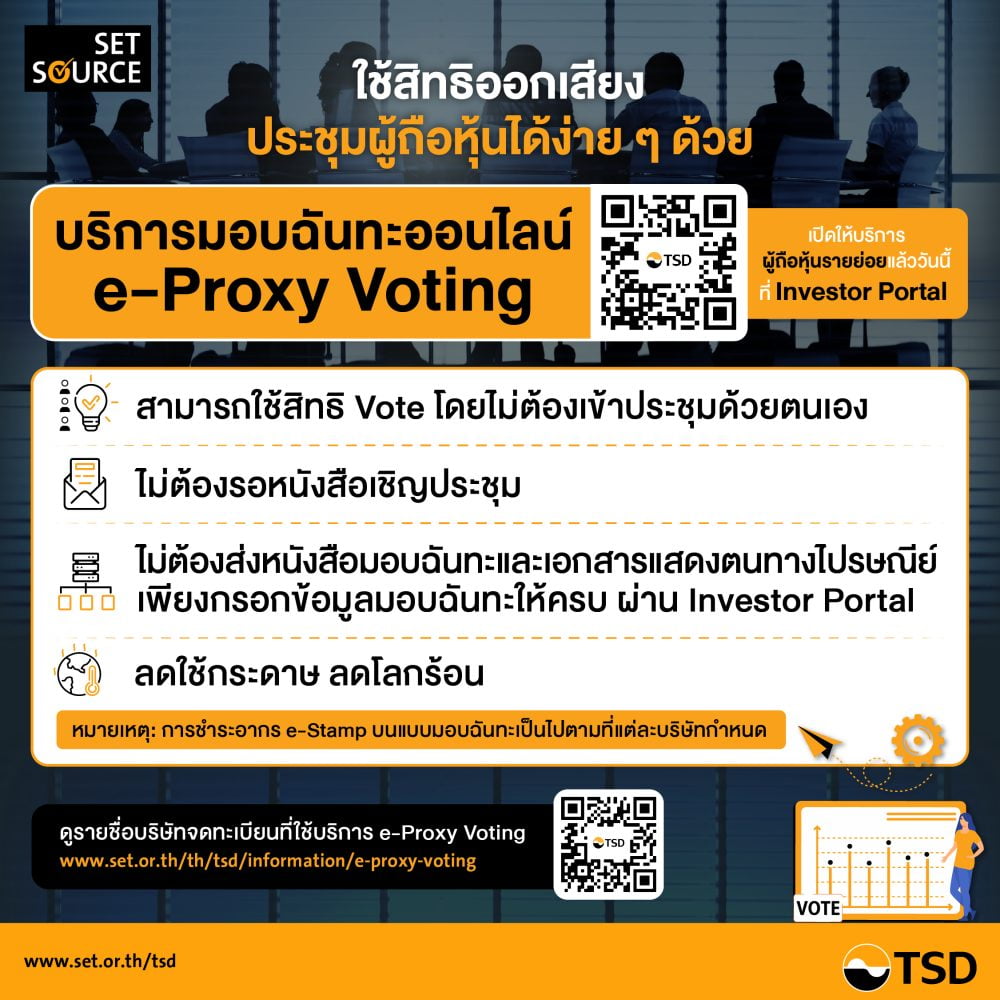 SET SOURCE

ใช้สิทธิออกเสียง
ประชุมผู้ถือหุ้นได้ง่าย ๆ ด้วย

บริการมอบฉันทะออนไลน์
e-Proxy Voting

TSD

เปิดให้บริการ
ผู้ถือหุ้นรายย่อยแล้ววันนี้
ที่ Investor Portal

สามารถใช้สิทธิ Vote โดยไม่ต้องเข้าประชุมด้วยตนเอง

ไม่ต้องรอหนังสือเชิญประชุม

ไม่ต้องส่งหนังสือมอบฉันทะและเอกสารแสดงตนทางไปรษณีย์
เพียงกรอกข้อมูลมอบฉันทะให้ครบ ผ่าน Investor Portal

ลดใช้กระดาษ ลดโลกร้อน

หมายเหตุ: การชำระอากร e-Stamp บนแบบมอบฉันทะเป็นไปตามที่แต่ละบริษัทกำหนด

ดูรายชื่อบริษัทจดทะเบียนที่ใช้บริการ e-Proxy Voting
www.set.or.th/th/tsd/information/e-proxy-voting

TSD

VOTE

www.set.or.th/tsd

TSD