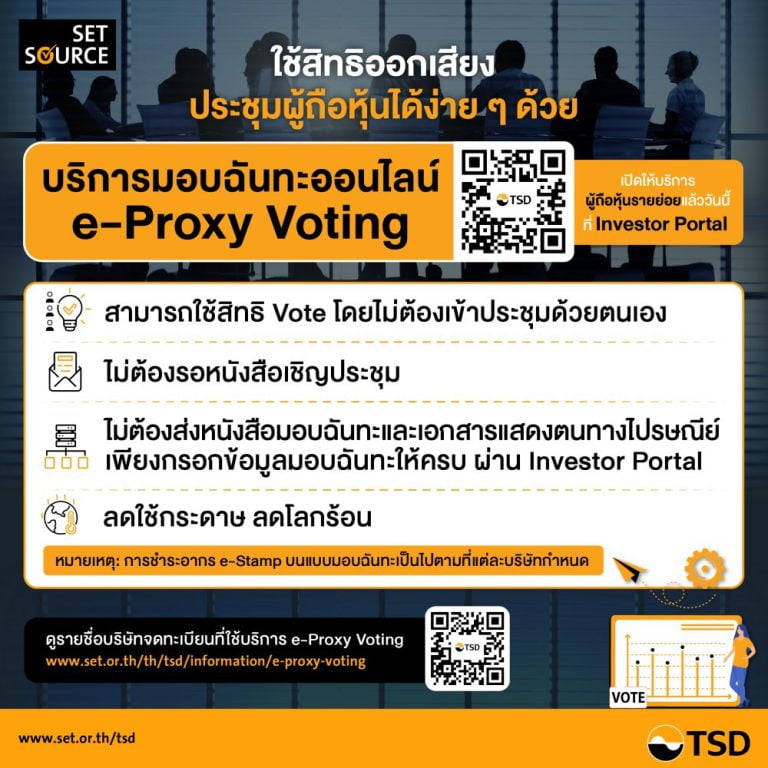 SET SOURCE

ใช้สิทธิออกเสียง
ประชุมผู้ถือหุ้นได้ง่าย ๆ ด้วย

บริการมอบฉันทะออนไลน์
e-Proxy Voting

TSD

เปิดให้บริการ
ผู้ถือหุ้นรายย่อยแล้ววันนี้
ที่ Investor Portal

สามารถใช้สิทธิ Vote โดยไม่ต้องเข้าประชุมด้วยตนเอง

ไม่ต้องรอหนังสือเชิญประชุม

ไม่ต้องส่งหนังสือมอบฉันทะและเอกสารแสดงตนทางไปรษณีย์ เพียงกรอกข้อมูลมอบฉันทะให้ครบ ผ่าน Investor Portal

ลดใช้กระดาษ ลดโลกร้อน

หมายเหตุ: การชำระอากร e-Stamp บนแบบมอบฉันทะเป็นไปตามที่แต่ละบริษัทกำหนด

ดูรายชื่อบริษัทจดทะเบียนที่ใช้บริการ e-Proxy Voting
www.set.or.th/th/tsd/information/e-proxy-voting

TSD

VOTE

www.set.or.th/tsd

TSD