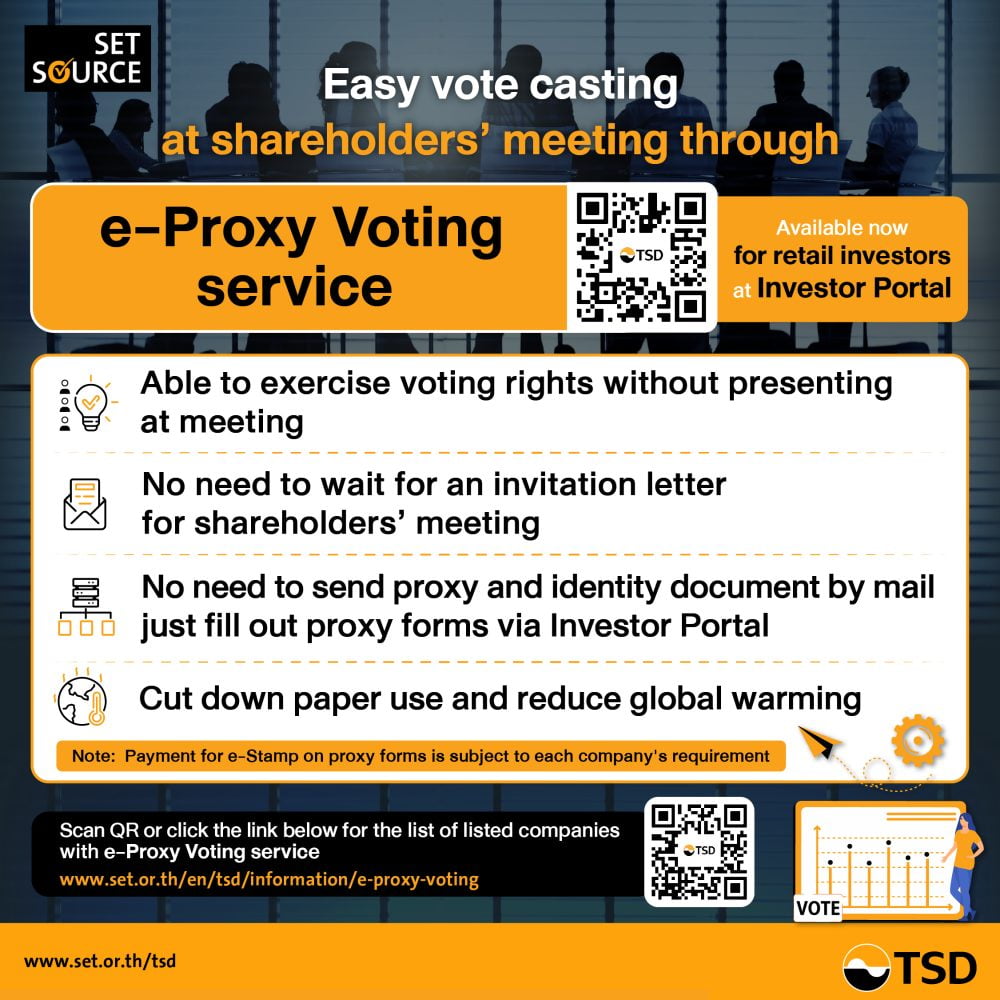 SET SOURCE

Easy vote casting at shareholders' meeting through

e-Proxy Voting service

TSD

Available now for retail investors at Investor Portal

Able to exercise voting rights without presenting at meeting

No need to wait for an invitation letter for shareholders' meeting

No need to send proxy and identity document by mail just fill out proxy forms via Investor Portal

Cut down paper use and reduce global warming

Note: Payment for e-Stamp on proxy forms is subject to each company's requirement

Scan QR or click the link below for the list of listed companies with e-Proxy Voting service
www.set.or.th/en/tsd/information/e-proxy-voting

TSD

VOTE

www.set.or.th/tsd

TSD