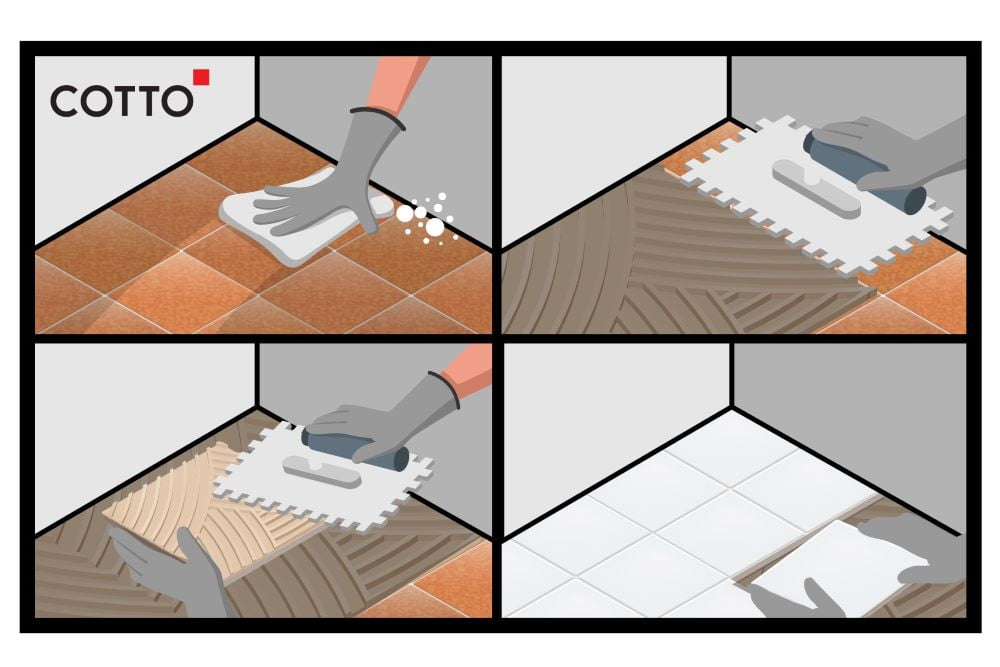 COTTO