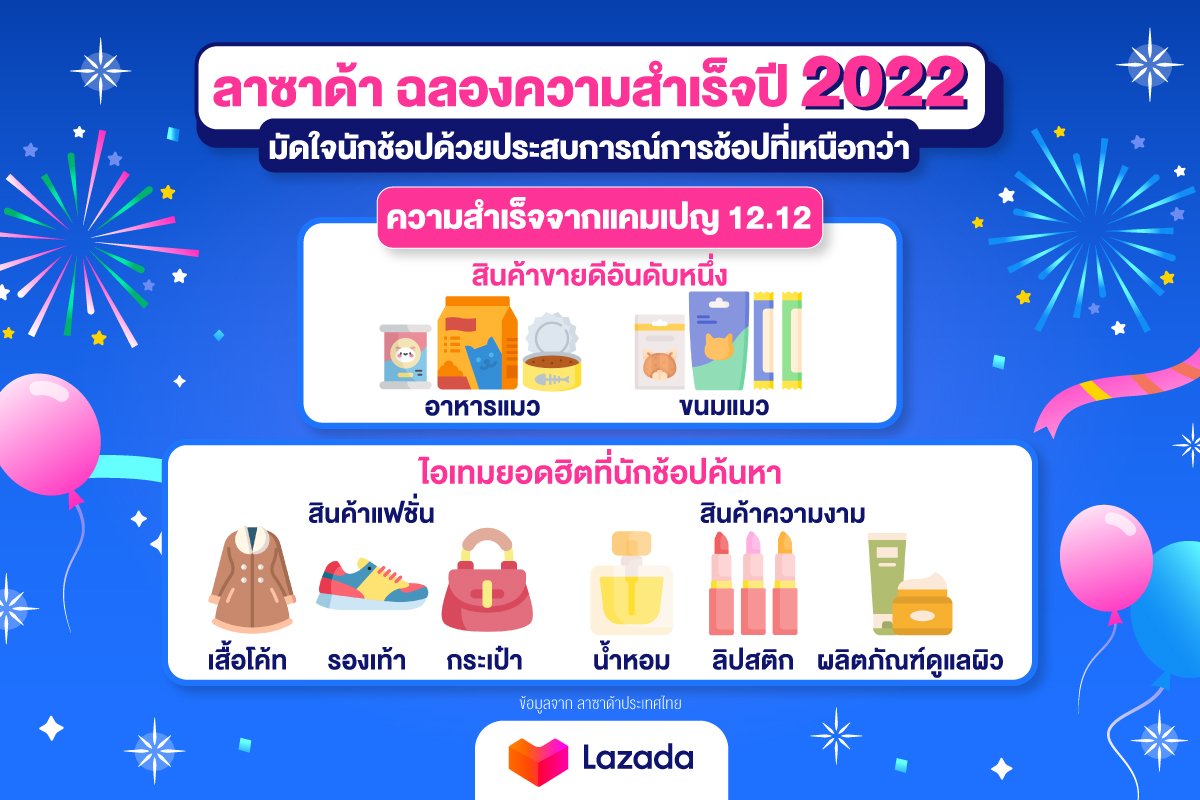 ลาซาด้า ฉลองความสำเร็จปี 2022
มัดใจนักช้อปด้วยประสบการณ์การช้อปที่เหนือกว่า

ความสำเร็จจากแคมเปญ 12.12

สินค้าขายดีอันดับหนึ่ง

อาหารแมว

ขนมแมว

ไอเทมยอดฮิตที่นักช้อปค้นหา

สินค้าแฟชั่น

เสื้อโค้ท

รองเท้า

กระเป๋า

สินค้าความงาม

น้ำหอม

ลิปสติก

ผลิตภัณฑ์ดูแลผิว

ข้อมูลจาก ลาซาด้าประเทศไทย

Lazada