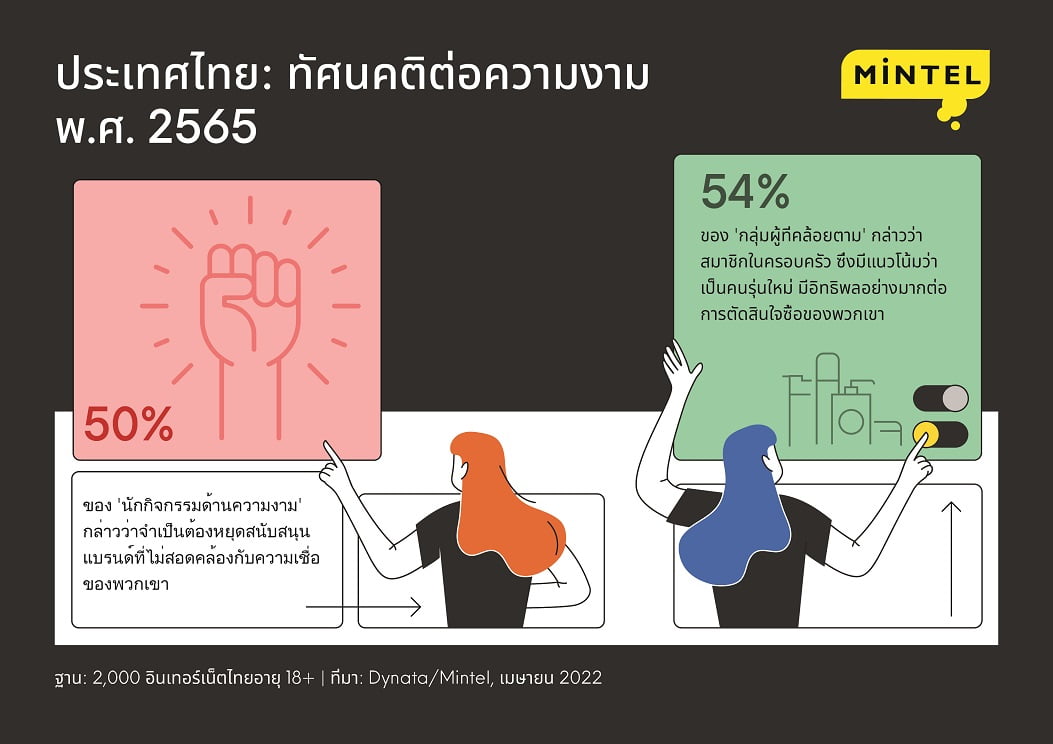 ประเทศไทย: ทัศนคติต่อความงาม พ.ศ. 2565

MINTEL

50%

ของ 'นักกิจกรรมด้านความงาม' กล่าวว่าจำเป็นต้องหยุดสนับสนุนแบรนด์ที่ไม่สอดคล้องกับความเชื่อของพวกเขา

54%

ของ 'กลุ่มผู้ที่คล้อยตาม' กล่าวว่าสมาชิกในครอบครัว ซึ่งมีแนวโน้มว่าเป็นคนรุ่นใหม่ มีอิทธิพลอย่างมากต่อการตัดสินใจซื้อของพวกเขา

ฐาน: 2,000 อินเทอร์เน็ตไทยอายุ 18+ | ที่มา: Dynata/Mintel, เมษายน 2022