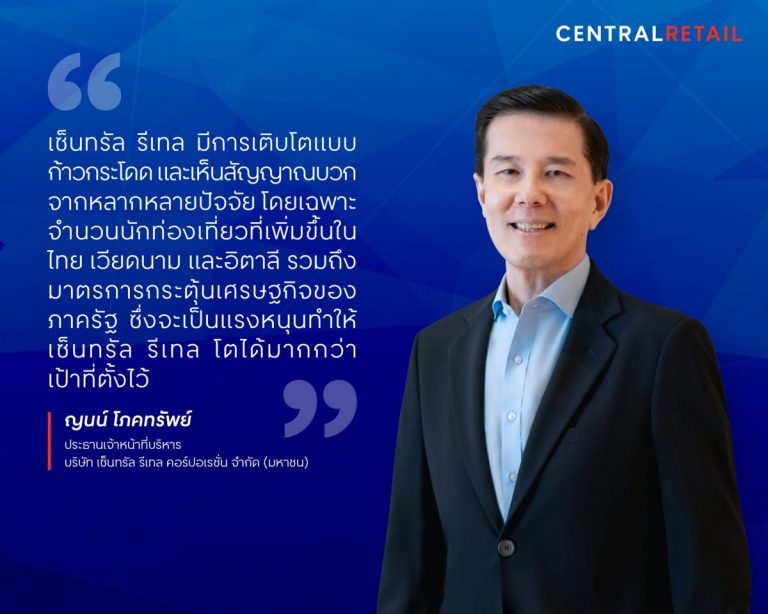 CENTRALRETAIL

“

เซ็นทรัล รีเทล มีการเติบโตแบบก้าวกระโดด และเห็นสัญญาณบวกจากหลากหลายปัจจัย โดยเฉพาะจำนวนนักท่องเที่ยวที่เพิ่มขึ้นในไทย เวียดนาม และอิตาลี รวมถึงมาตรการกระตุ้นเศรษฐกิจของภาครัฐ ซึ่งจะเป็นแรงหนุนทำให้เซ็นทรัล รีเทล โตได้มากกว่าเป้าที่ตั้งไว้

”

ญนน์ โภคทรัพย์
ประธานเจ้าหน้าที่บริหาร
บริษัท เซ็นทรัล รีเทล คอร์ปอเรชั่น จำกัด (มหาชน)