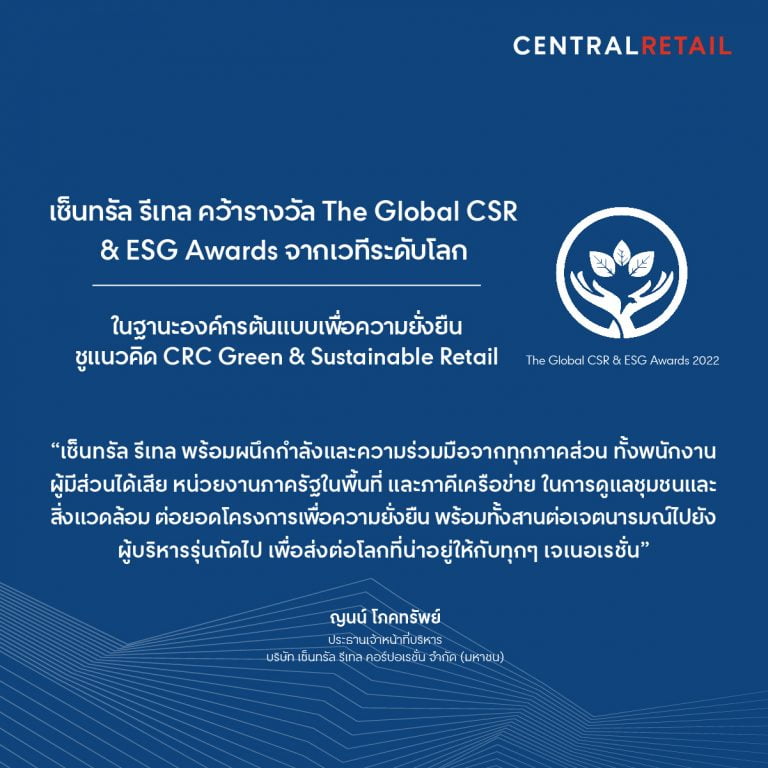 CENTRALRETAIL

เซ็นทรัล รีเทล คว้ารางวัล The Global CSR & ESG Awards จากเวทีระดับโลก

ในฐานะองค์กรต้นแบบเพื่อความยั่งยืน ชูแนวคิด CRC Green & Sustainable Retail

The Global CSR & ESG Awards 2022

“เซ็นทรัล รีเทล พร้อมผนึกกำลังและความร่วมมือจากทุกภาคส่วน ทั้งพนักงาน ผู้มีส่วนได้เสีย หน่วยงานภาครัฐในพื้นที่ และภาคีเครือข่าย ในการดูแลชุมชนและสิ่งแวดล้อม ต่อยอดโครงการเพื่อความยั่งยืน พร้อมทั้งสานต่อเจตนารมณ์ไปยังผู้บริหารรุ่นถัดไป เพื่อส่งต่อโลกที่น่าอยู่ให้กับทุกๆ เจเนอเรชั่น”

ญนน์ โภคทรัพย์
ประธานเจ้าหน้าที่บริหาร
บริษัท เซ็นทรัล รีเทล คอร์ปอเรชั่น จำกัด (มหาชน)