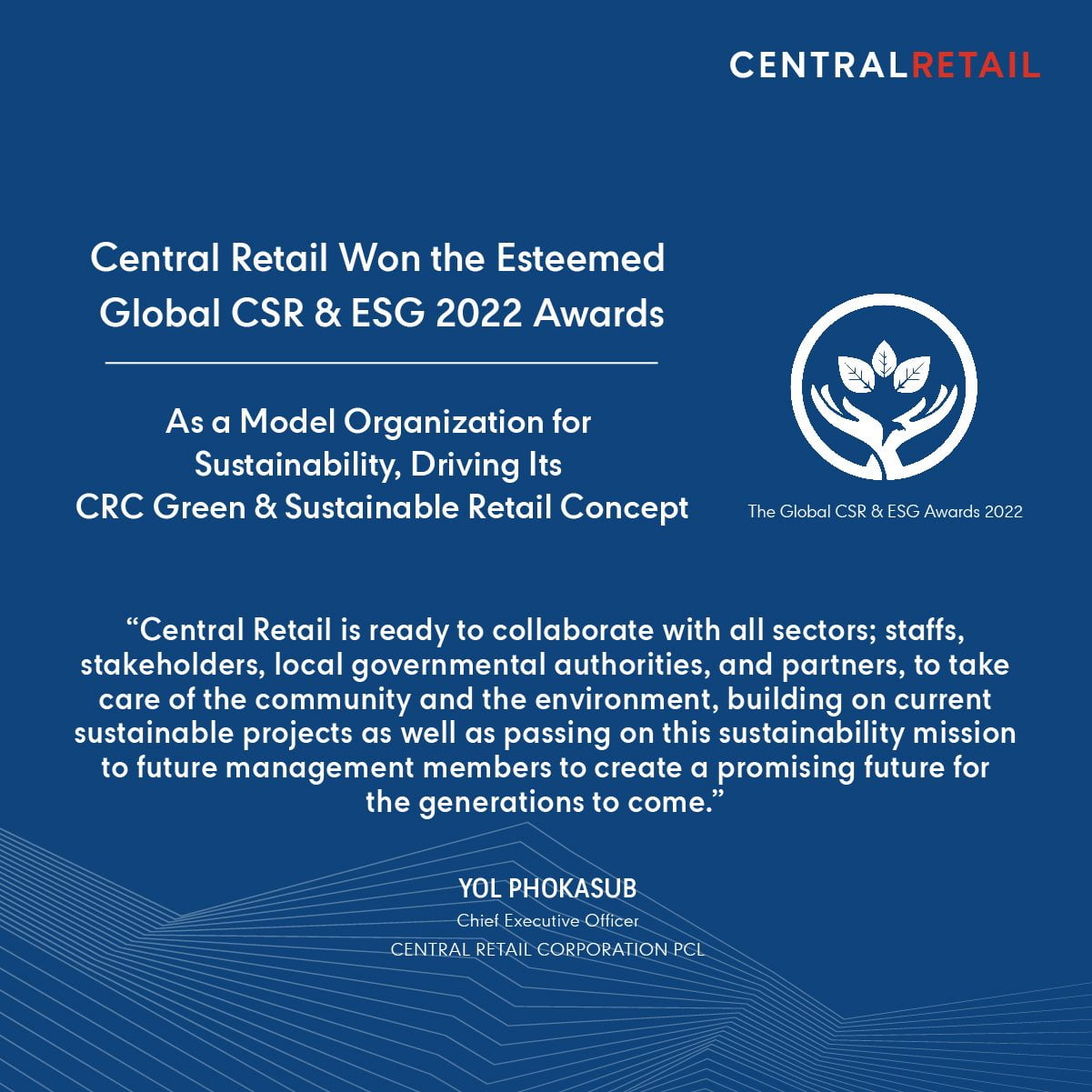 CENTRALRETAIL

Central Retail Won the Esteemed Global CSR & ESG 2022 Awards

As a Model Organization for Sustainability, Driving Its CRC Green & Sustainable Retail Concept

The Global CSR & ESG Awards 2022

“Central Retail is ready to collaborate with all sectors; staffs, stakeholders, local governmental authorities, and partners, to take care of the community and the environment, building on current sustainable projects as well as passing on this sustainability mission to future management members to create a promising future for the generations to come.”

YOL PHOKASUB
Chief Executive Officer
CENTRAL RETAIL CORPORATION PCL