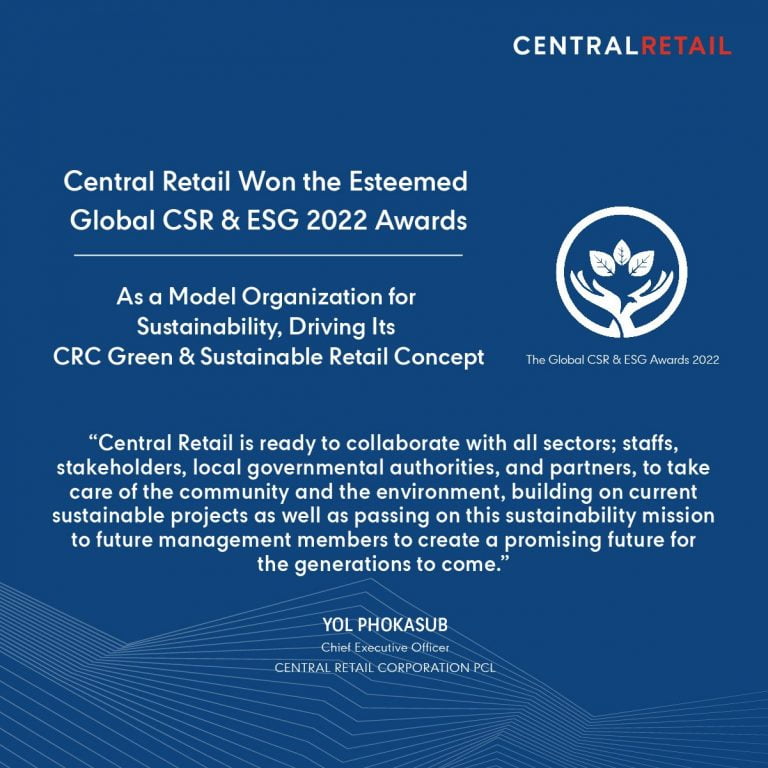 CENTRALRETAIL

Central Retail Won the Esteemed Global CSR & ESG 2022 Awards

As a Model Organization for Sustainability, Driving Its CRC Green & Sustainable Retail Concept

The Global CSR & ESG Awards 2022

“Central Retail is ready to collaborate with all sectors; staffs, stakeholders, local governmental authorities, and partners, to take care of the community and the environment, building on current sustainable projects as well as passing on this sustainability mission to future management members to create a promising future for the generations to come.”

YOL PHOKASUB
Chief Executive Officer
CENTRAL RETAIL CORPORATION PCL