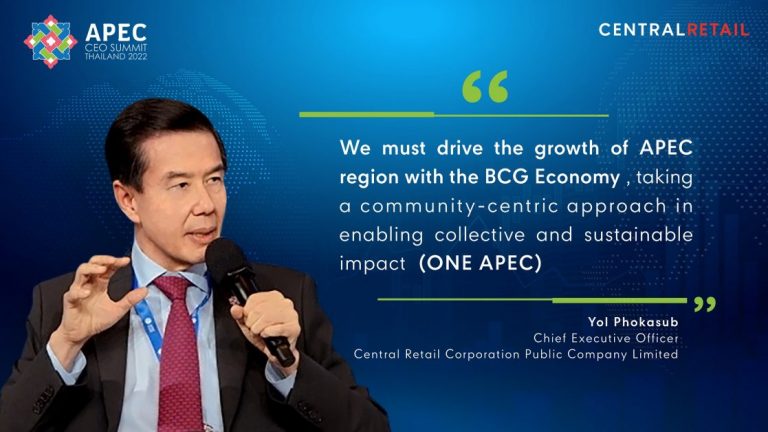 APEC
CEO SUMMIT
THAILAND 2022

CENTRAL RETAIL

“

We must drive the growth of APEC region with the BCG Economy , taking a community-centric approach in enabling collective and sustainable impact (ONE APEC)

”

Yol Phokasub
Chief Executive Officer
Central Retail Corporation Public Company Limited