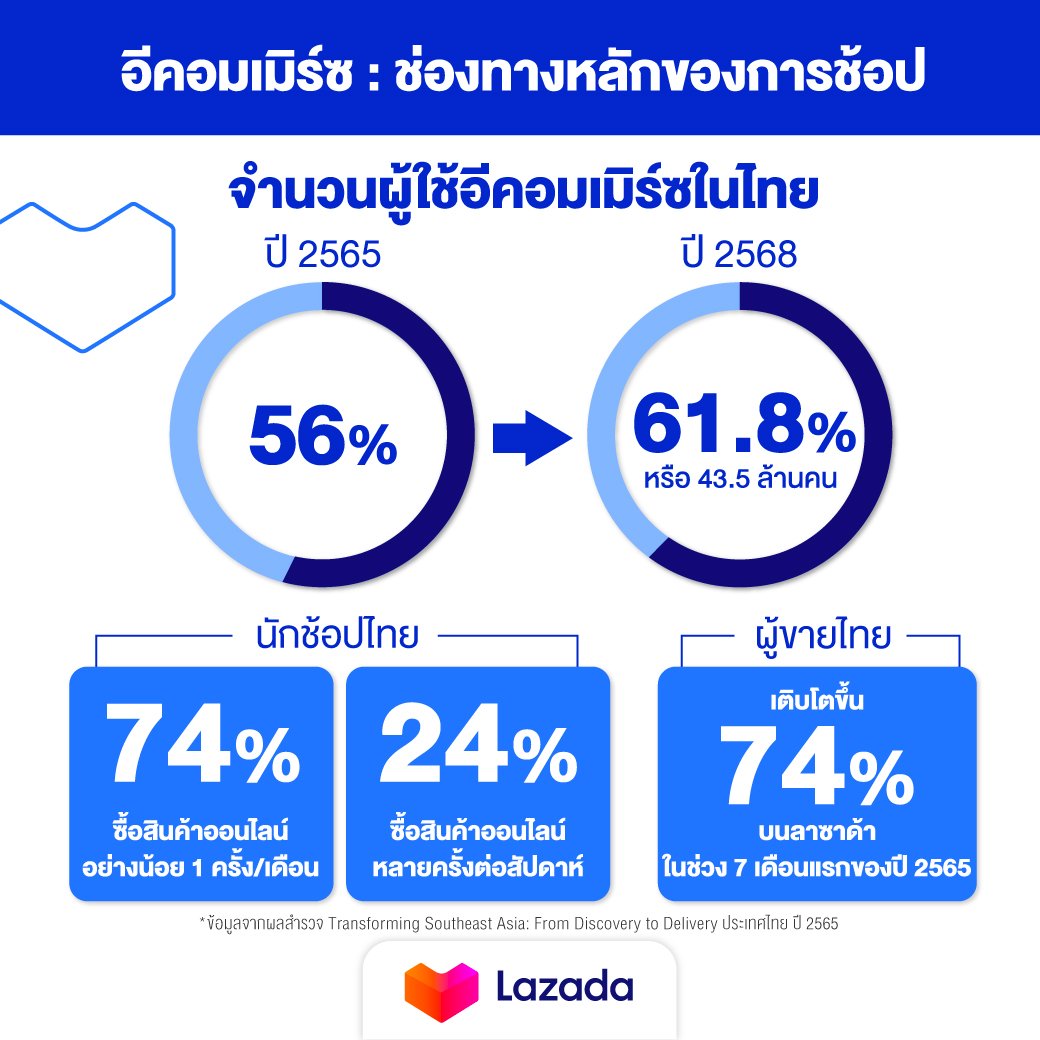 อีคอมเมิร์ซ : ช่องทางหลักของการช้อป

จำนวนผู้ใช้อีคอมเมิร์ซในไทย

ปี 2565

56%

ปี 2568

61.8%
หรือ 43.5 ล้านคน

นักช้อปไทย

74%
ซื้อสินค้าออนไลน์ อย่างน้อย 1 ครั้ง/เดือน

24%
ซื้อสินค้าออนไลน์ หลายครั้งต่อสัปดาห์

ผู้ขายไทย

เติบโตขึ้น
74%
บนลาซาด้า
ในช่วง 7 เดือนแรกของปี 2565

*ข้อมูลจากผลสำรวจ Transforming Southeast Asia: From Discovery to Delivery ประเทศไทย ปี 2565

Lazada