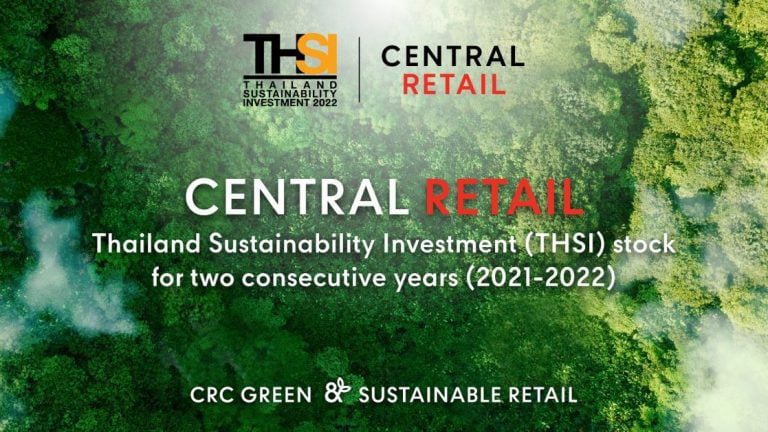 THSI
THAILAND SUSTAINABILITY INVESTMENT 2022

CENTRAL RETAIL

CENTRAL RETAIL
Thailand Sustainability Investment (THSI) stock for two consecutive years (2021-2022)

CRC GREEN & SUSTAINABLE RETAIL