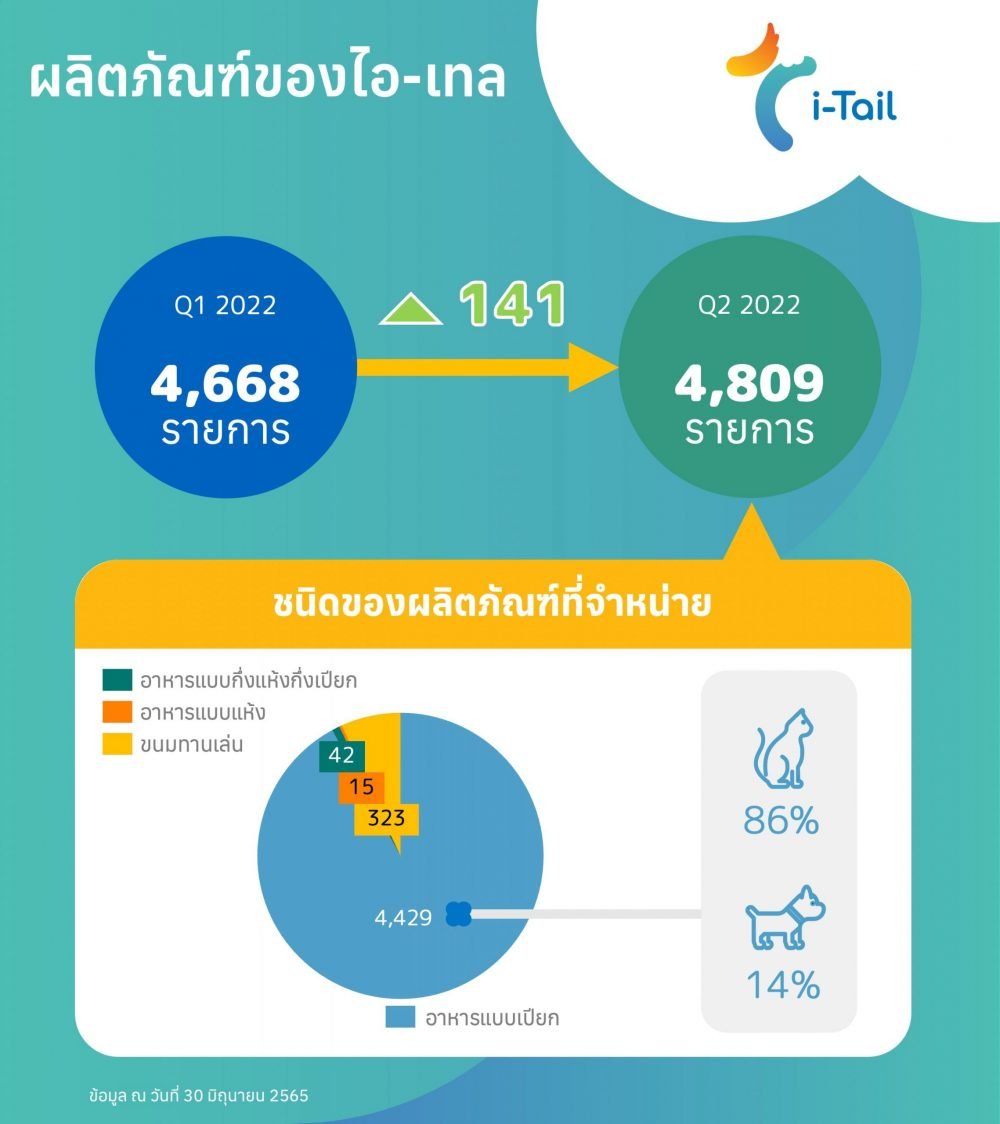 ผลิตภัณฑ์ของไอ-เทล

i-Tail

Q1 2022
4,668
รายการ

141

Q2 2022
4,809
รายการ

ชนิดของผลิตภัณฑ์ที่จำหน่าย

อาหารแบบกึ่งแห้งกึ่งเปียก
อาหารแบบแห้ง
ขนมทานเล่น

42
15
323
4,429

อาหารแบบเปียก

86%
14%

ข้อมูล ณ วันที่ 30 มิถุนายน 2565