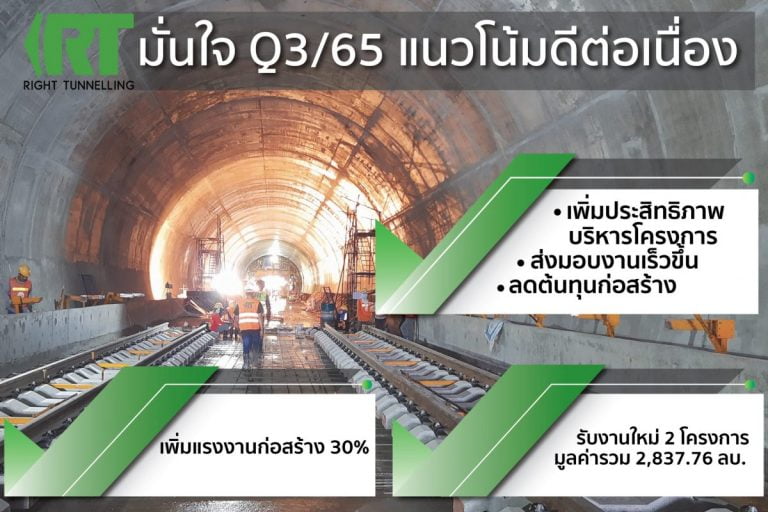 RT
RIGHT TUNNELLING

มั่นใจ Q3/65 แนวโน้มดีต่อเนื่อง

• เพิ่มประสิทธิภาพ บริหารโครงการ
• ส่งมอบงานเร็วขึ้น
• ลดต้นทุนก่อสร้าง

เพิ่มแรงงานก่อสร้าง 30%

รับงานใหม่ 2 โครงการ
มูลค่ารวม 2,837.76 ลบ.