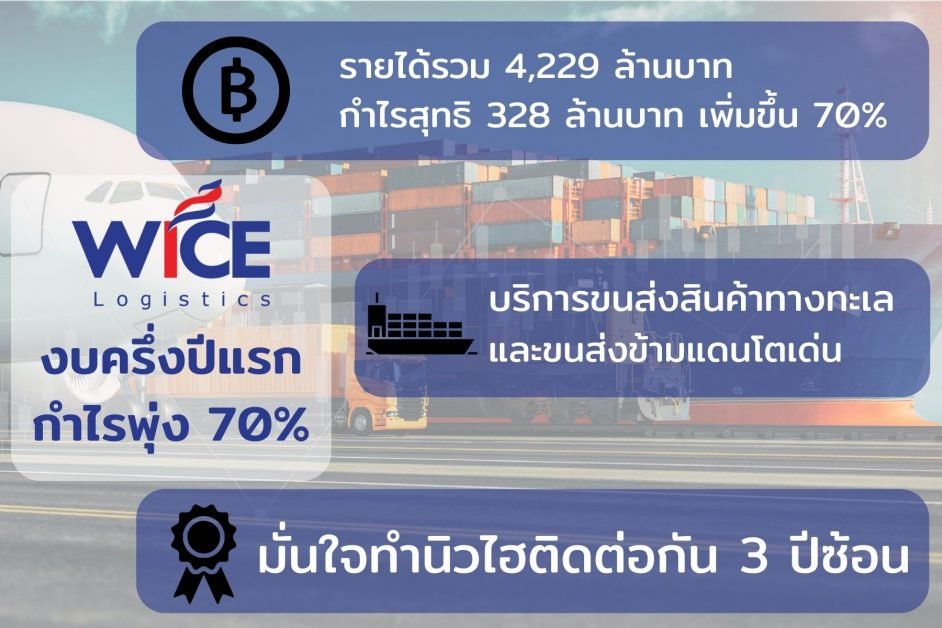 รายได้รวม 4,229 ล้านบาท
กำไรสุทธิ 328 ล้านบาท เพิ่มขึ้น 70%

WICE
Logistics

งบครึ่งปีแรก
กำไรพุ่ง 70%

บริการขนส่งสินค้าทางทะเล
และขนส่งข้ามแดนโตเด่น

มั่นใจทำนิวไฮติดต่อกัน 3 ปีซ้อน