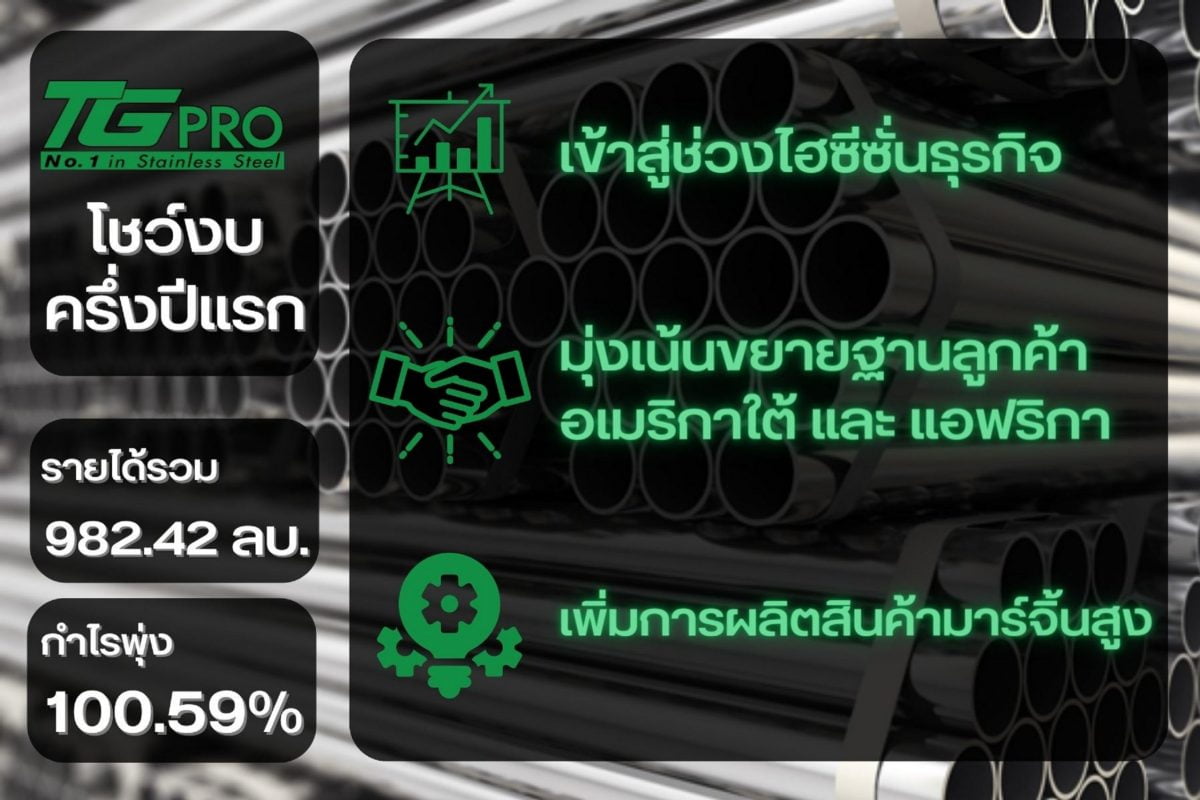 TG PRO
No.1 in Stainless Steel

โชว์งบ
ครึ่งปีแรก

รายได้รวม
982.42 ลบ.

กำไรพุ่ง
100.59%

เข้าสู่ช่วงไฮซีซั่นธุรกิจ

มุ่งเน้นขยายฐานลูกค้า
อเมริกาใต้ และ แอฟริกา

เพิ่มการผลิตสินค้ามาร์จิ้นสูง