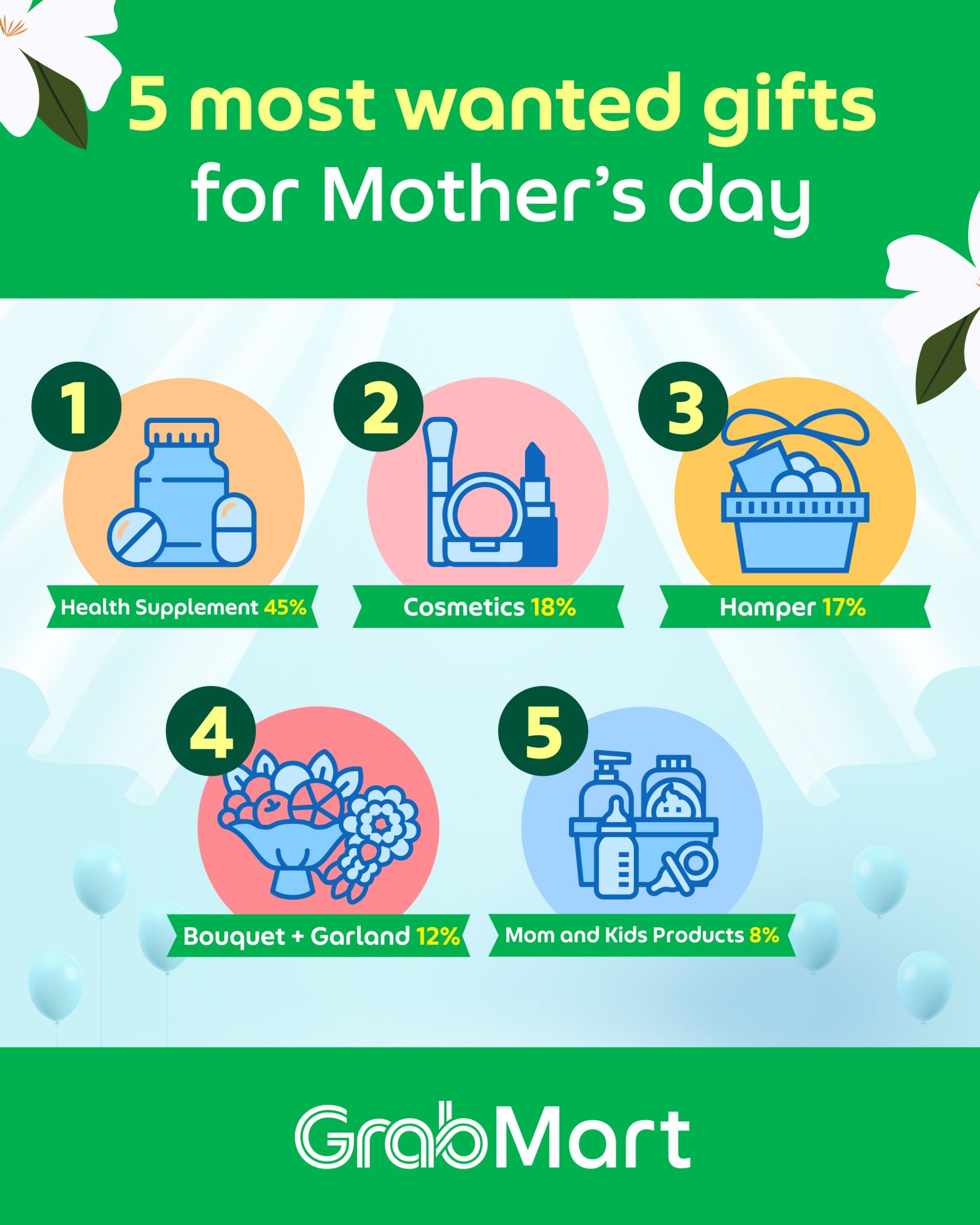 5 most wanted gifts for Mother's day

1
Health Supplement 45%

2
Cosmetics 18%

3
Hamper 17%

4
Bouquet + Garland 12%

5
Mom and Kids Products 8%

GrabMart