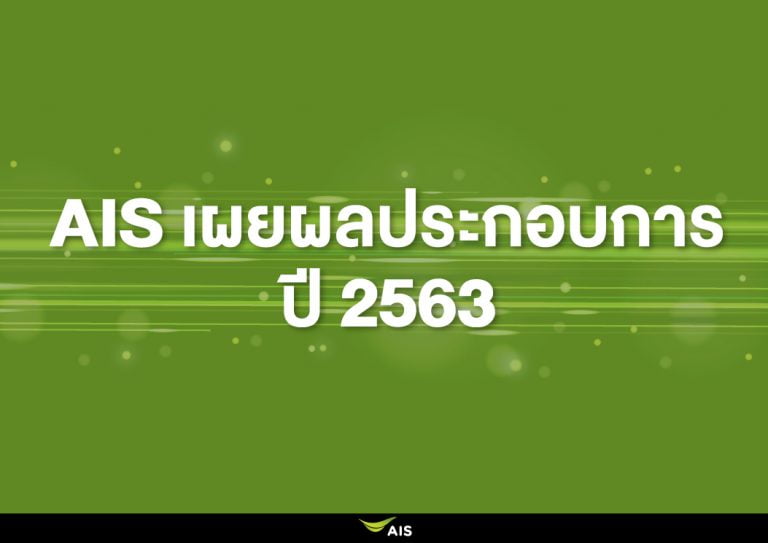 AIS เผยผลประกอบการ
ปี 2563

AIS