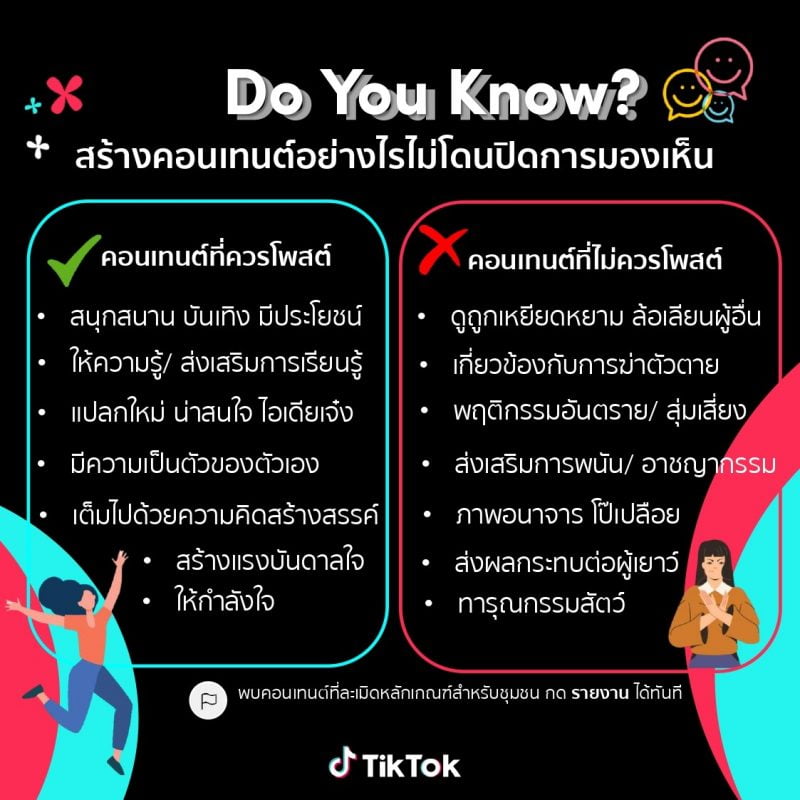 Do You Know?

สร้างคอนเทนต์อย่างไรไม่โดนปิดการมองเห็น

คอนเทนต์ที่ควรโพสต์

• สนุกสนาน บันเทิง มีประโยชน์
• ให้ความรู้/ ส่งเสริมการเรียนรู้
• แปลกใหม่ น่าสนใจ ไอเดียเจ๋ง
• มีความเป็นตัวของตัวเอง
• เต็มไปด้วยความคิดสร้างสรรค์
• สร้างแรงบันดาลใจ
• ให้กำลังใจ

คอนเทนต์ที่ไม่ควรโพสต์

• ดูถูกเหยียดหยาม ล้อเลียนผู้อื่น
• เกี่ยวข้องกับการฆ่าตัวตาย
• พฤติกรรมอันตราย/ สุ่มเสี่ยง
• ส่งเสริมการพนัน/ อาชญากรรม
• ภาพอนาจาร โป๊เปลือย
• ส่งผลกระทบต่อผู้เยาว์
• ทารุณกรรมสัตว์

พบคอนเทนต์ที่ละเมิดหลักเกณฑ์สำหรับชุมชน กด รายงาน ได้ทันที

TikTok