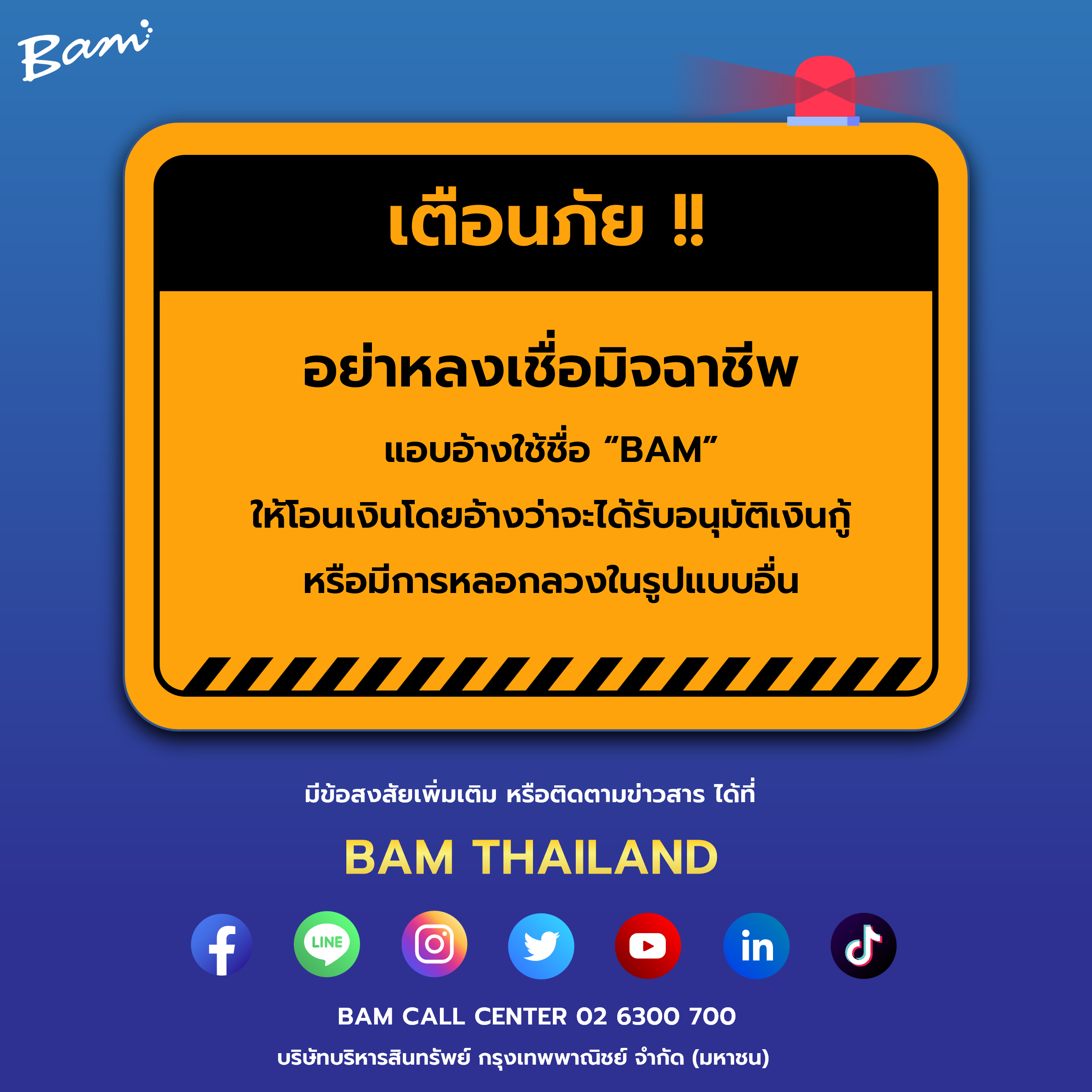 Bam

เตือนภัย !!

อย่าหลงเชื่อมิจฉาชีพ

แอบอ้างใช้ชื่อ “BAM”

ให้โอนเงินโดยอ้างว่าจะได้รับอนุมัติเงินกู้

หรือมีการหลอกลวงในรูปแบบอื่น

มีข้อสงสัยเพิ่มเติม หรือติดตามข่าวสาร ได้ที่

BAM THAILAND

LINE

in

BAM CALL CENTER 02 6300 700

บริษัทบริหารสินทรัพย์ กรุงเทพพาณิชย์ จำกัด (มหาชน)