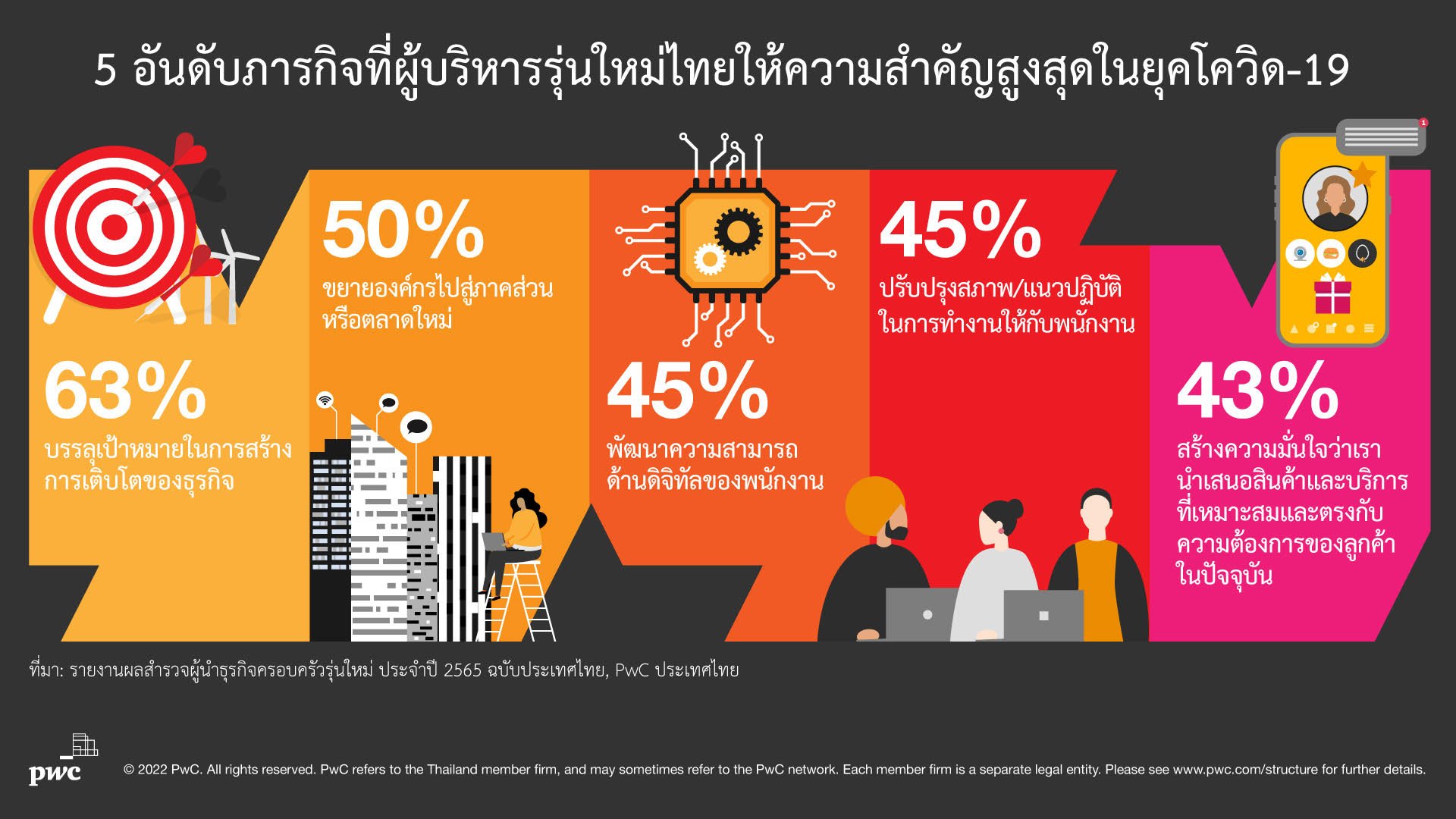 5 อันดับภารกิจที่ผู้บริหารรุ่นใหม่ไทยให้ความสำคัญสูงสุดในยุคโควิด-19

63%

บรรลุเป้าหมายในการสร้างการเติบโตของธุรกิจ

50%

ขยายองค์กรไปสู่ภาคส่วนหรือตลาดใหม่

45%

พัฒนาความสามารถด้านดิจิทัลของพนักงาน

45%

ปรับปรุงสภาพ/แนวปฏิบัติในการทำงานให้กับพนักงาน

43%

สร้างความมั่นใจว่าเรานำเสนอสินค้าและบริการที่เหมาะสมและตรงกับความต้องการของลูกค้าในปัจจุบัน

ที่มา: รายงานผลสำรวจผู้นำธุรกิจครอบครัวรุ่นใหม่ ประจำปี 2565 ฉบับประเทศไทย, PwC ประเทศไทย

pwc

© 2022 PwC. All rights reserved. PwC refers to the Thailand member firm, and may sometimes refer to the PwC network. Each member firm is a separate legal entity. Please see www.pwc.com/structure for further details.