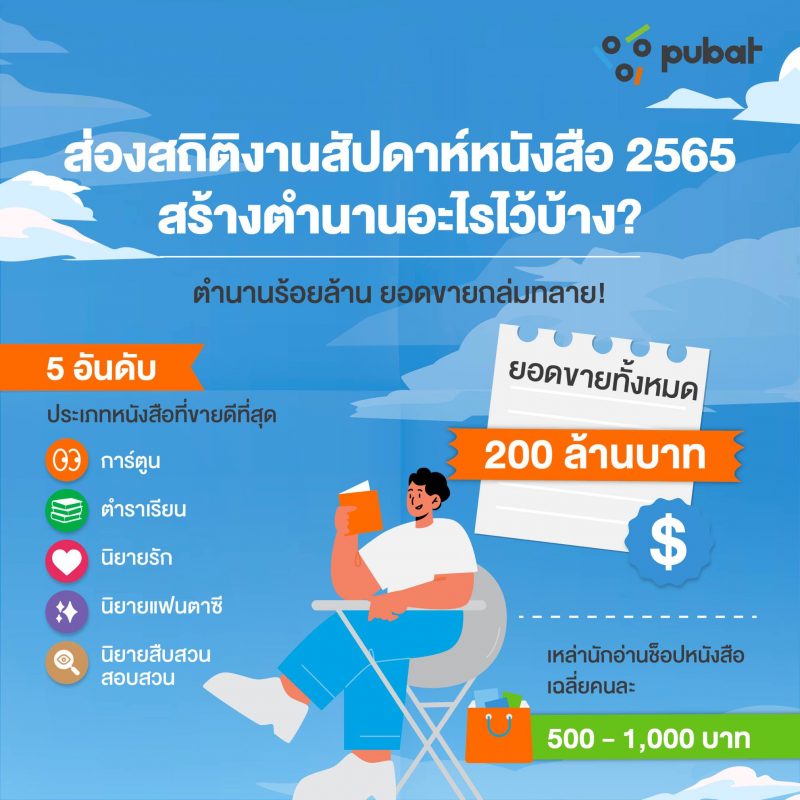 pubat

ส่องสถิติงานสัปดาห์หนังสือ 2565 สร้างตำนานอะไรไว้บ้าง?

ตำนานร้อยล้าน ยอดขายถล่มทลาย!

5 อันดับ

ประเภทหนังสือที่ขายดีที่สุด

การ์ตูน

ตำราเรียน

นิยายรัก

นิยายแฟนตาซี

นิยายสืบสวน สอบสวน

ยอดขายทั้งหมด

200 ล้านบาท

$

เหล่านักอ่านช็อปหนังสือ เฉลี่ยคนละ

500 - 1,000 บาท