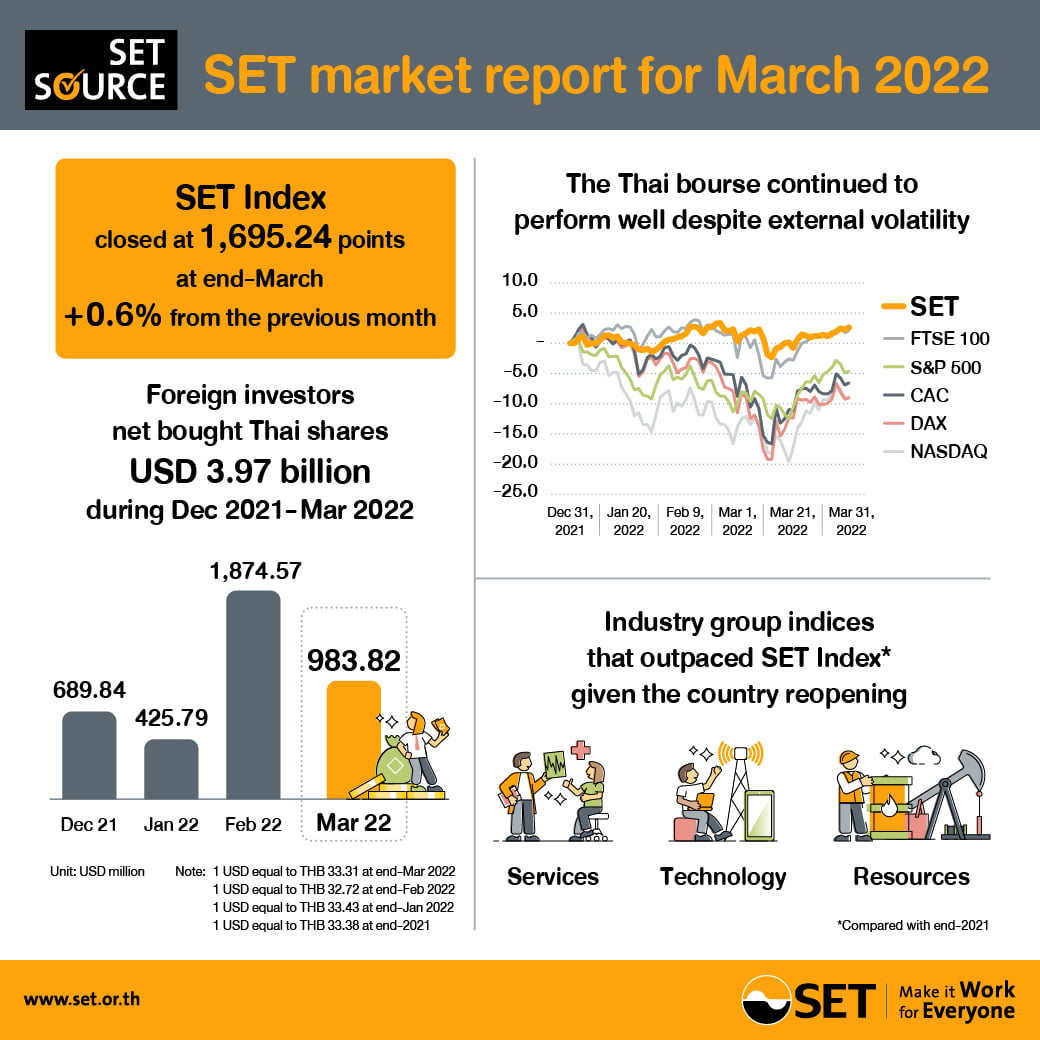 SET SOURCE

SET market report for March 2022

SET Index closed at 1,695.24 points at end-March +0.6% from the previous month

Foreign investors net bought Thai shares USD 3.97 billion during Dec 2021-Mar 2022

689.84
425.79
1,874.57
983.82

Dec 21
Jan 22
Feb 22
Mar 22

Unit: USD million

Note: 1 USD equal to THB 33.31 at end-Mar 2022
1 USD equal to THB 32.72 at end-Feb 2022
1 USD equal to THB 33.43 at end-Jan 2022
1 USD equal to THB 33.38 at end-2021

The Thai bourse continued to perform well despite external volatility

10.0
5.0
-
-5.0
-10.0
-15.0
-20.0
-25.0

Dec 31, 2021
Jan 20, 2022
Feb 9, 2022
Mar 1, 2022
Mar 21, 2022
Mar 31, 2022

SET
FTSE 100
S&P 500
CAC
DAX
NASDAQ

Industry group indices that outpaced SET Index* given the country reopening

Services
Technology
Resources

*Compared with end-2021

www.set.or.th

SET Make it Work for Everyone