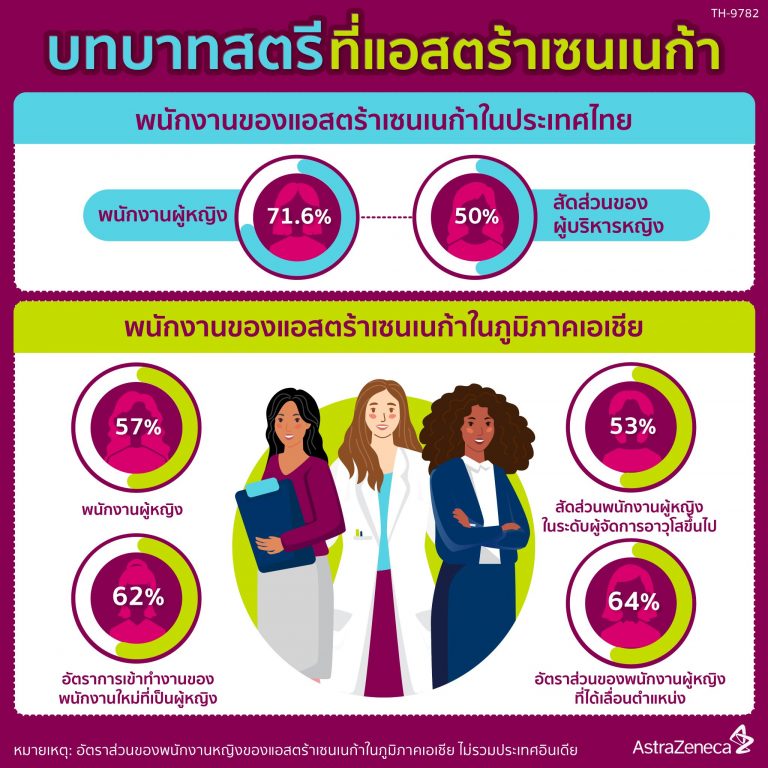 TH-9782

บทบาทสตรีที่แอสตร้าเซนเนก้า

พนักงานของแอสตร้าเซนเนก้าในประเทศไทย

พนักงานผู้หญิง

71.6%

50%

สัดส่วนของผู้บริหารหญิง

พนักงานของแอสตร้าเซนเนก้าในภูมิภาคเอเชีย

57%

พนักงานผู้หญิง

62%

อัตราการเข้าทำงานของพนักงานใหม่ที่เป็นผู้หญิง

53%

สัดส่วนพนักงานผู้หญิงในระดับผู้จัดการอาวุโสขึ้นไป

64%

อัตราส่วนของพนักงานผู้หญิงที่ได้เลื่อนตำแหน่ง

หมายเหตุ: อัตราส่วนของพนักงานหญิงของแอสตร้าเซนเนก้าในภูมิภาคเอเชีย ไม่รวมประเทศอินเดีย

AstraZeneca