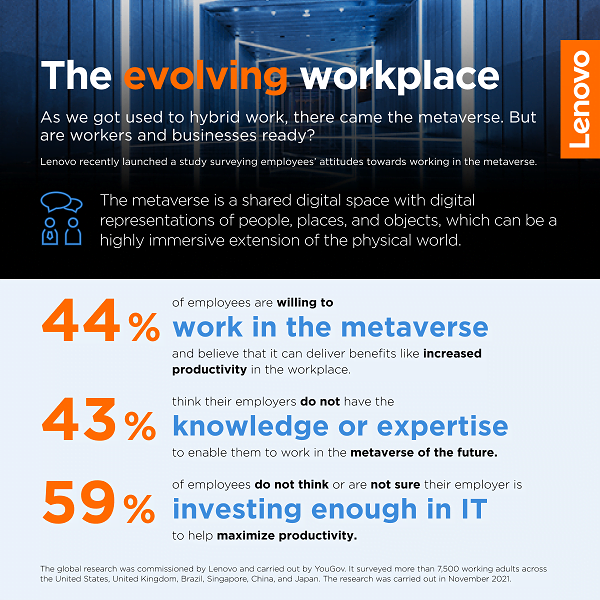 The evolving workplace

Lenovo

As we got used to hybrid work, there came the metaverse. But are workers and businesses ready?

Lenovo recently launched a study surveying employees' attitudes towards working in the metaverse.

The metaverse is a shared digital space with digital representations of people, places, and objects, which can be a highly immersive extension of the physical world.

44% of employees are willing to work in the metaverse and believe that it can deliver benefits like increased productivity in the workplace.

43% think their employers do not have the knowledge or expertise to enable them to work in the metaverse of the future.

59% of employees do not think or are not sure their employer is investing enough in IT to help maximize productivity.

The global research was commissioned by Lenovo and carried out by YouGov. It surveyed more than 7,500 working adults across the United States, United Kingdom, Brazil, Singapore, China, and Japan. The research was carried out in November 2021.