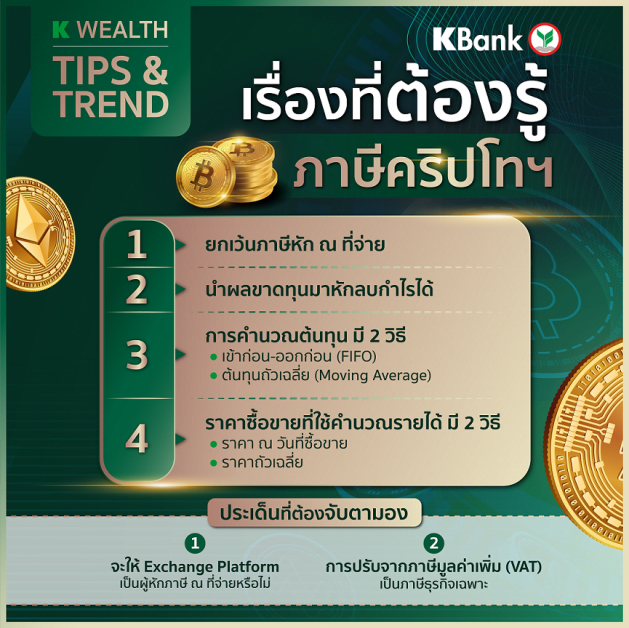 K WEALTH
TIPS & TREND

KBank

เรื่องที่ต้องรู้
ภาษีคริปโทฯ

1 ยกเว้นภาษีหัก ณ ที่จ่าย

2 นำผลขาดทุนมาหักลบกำไรได้

3 การคำนวณต้นทุน มี 2 วิธี
• เข้าก่อน-ออกก่อน (FIFO)
• ต้นทุนถัวเฉลี่ย (Moving Average)

4 ราคาซื้อขายที่ใช้คำนวณรายได้ มี 2 วิธี
• ราคา ณ วันที่ซื้อขาย
• ราคาถัวเฉลี่ย

ประเด็นที่ต้องจับตามอง

1
จะให้ Exchange Platform
เป็นผู้หักภาษี ณ ที่จ่ายหรือไม่

2
การปรับจากภาษีมูลค่าเพิ่ม (VAT)
เป็นภาษีธุรกิจเฉพาะ