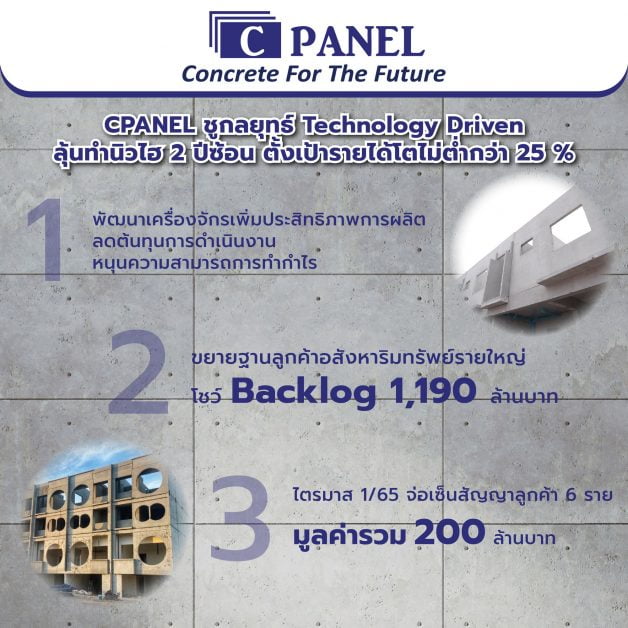 C PANEL
Concrete For The Future

CPANEL ชูกลยุทธ์ Technology Driven
ลุ้นทำนิวไฮ 2 ปีซ้อน ตั้งเป้ารายได้โตไม่ต่ำกว่า 25 %

1

พัฒนาเครื่องจักรเพิ่มประสิทธิภาพการผลิต
ลดต้นทุนการดำเนินงาน
หนุนความสามารถการทำกำไร

2

ขยายฐานลูกค้าอสังหาริมทรัพย์รายใหญ่
โชว์ Backlog 1,190 ล้านบาท

3

ไตรมาส 1/65 จ่อเซ็นสัญญาลูกค้า 6 ราย
มูลค่ารวม 200 ล้านบาท