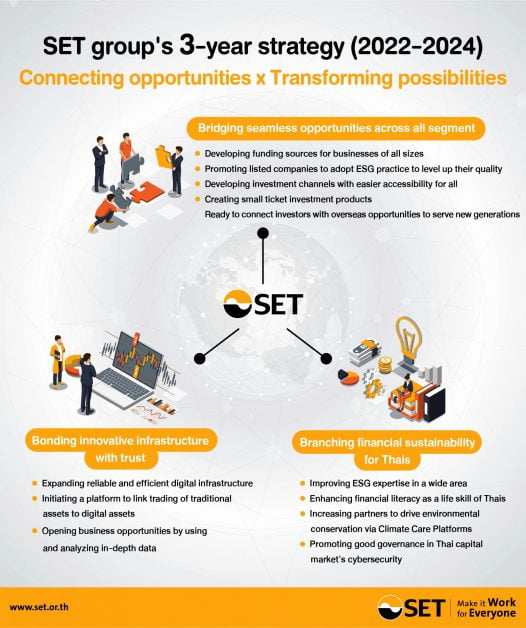 SET group's 3-year strategy (2022-2024)

Connecting opportunities x Transforming possibilities

Bridging seamless opportunities across all segment

- Developing funding sources for businesses of all sizes
- Promoting listed companies to adopt ESG practice to level up their quality
- Developing investment channels with easier accessibility for all
- Creating small ticket investment products
Ready to connect investors with overseas opportunities to serve new generations

SET

Bonding innovative infrastructure with trust

- Expanding reliable and efficient digital infrastructure
- Initiating a platform to link trading of traditional assets to digital assets
- Opening business opportunities by using and analyzing in-depth data

Branching financial sustainability for Thais

- Improving ESG expertise in a wide area
- Enhancing financial literacy as a life skill of Thais
- Increasing partners to drive environmental conservation via Climate Care Platforms
- Promoting good governance in Thai capital market's cybersecurity

www.set.or.th

SET Make it Work for Everyone