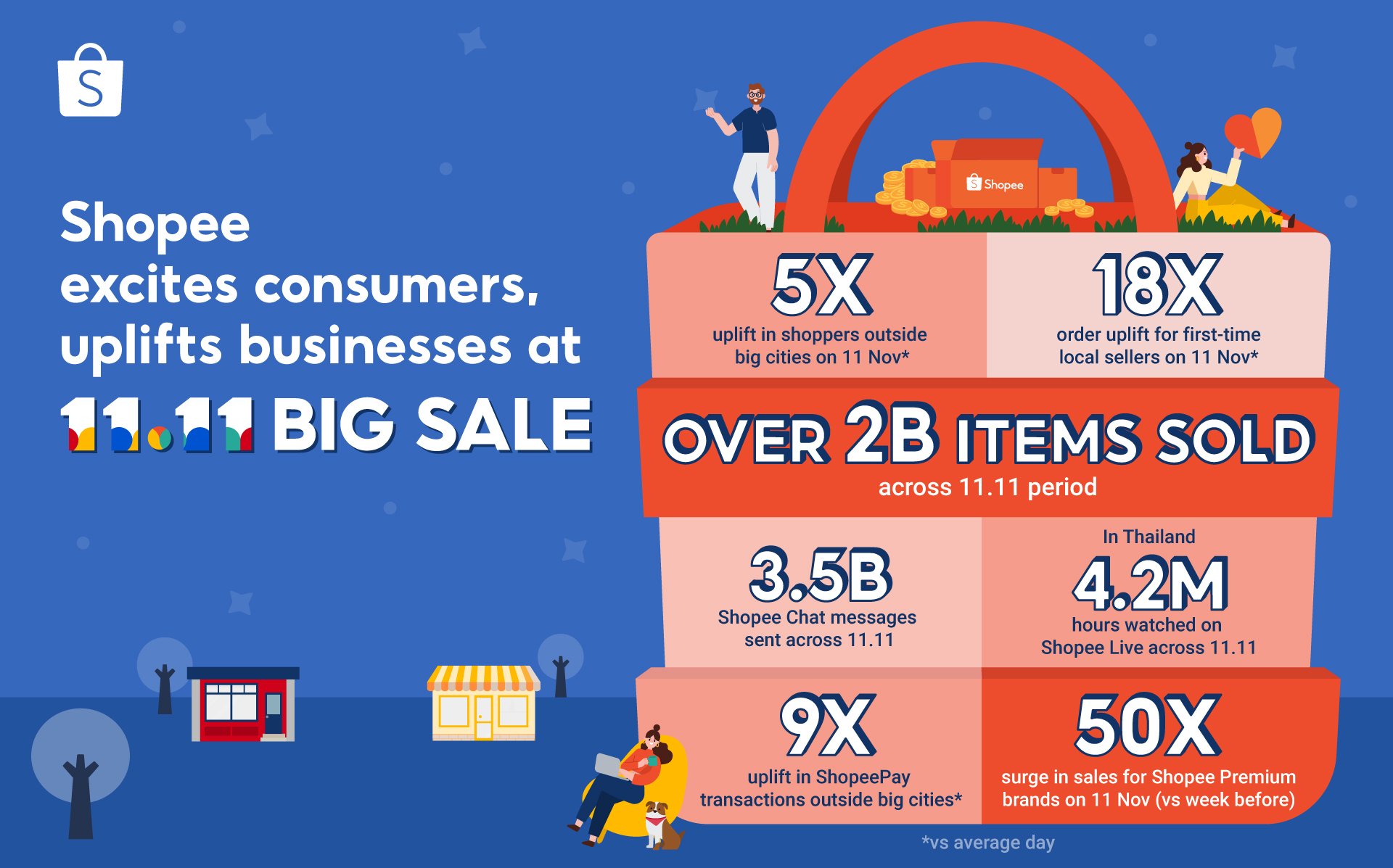 S

Shopee excites consumers, uplifts businesses at 11.11 BIG SALE

Shopee

5X
uplift in shoppers outside big cities on 11 Nov*

18X
order uplift for first-time local sellers on 11 Nov*

OVER 2B ITEMS SOLD
across 11.11 period

3.5B
Shopee Chat messages sent across 11.11

In Thailand
4.2M
hours watched on Shopee Live across 11.11

9X
uplift in ShopeePay transactions outside big cities*

50X
surge in sales for Shopee Premium brands on 11 Nov (vs week before)

*vs average day