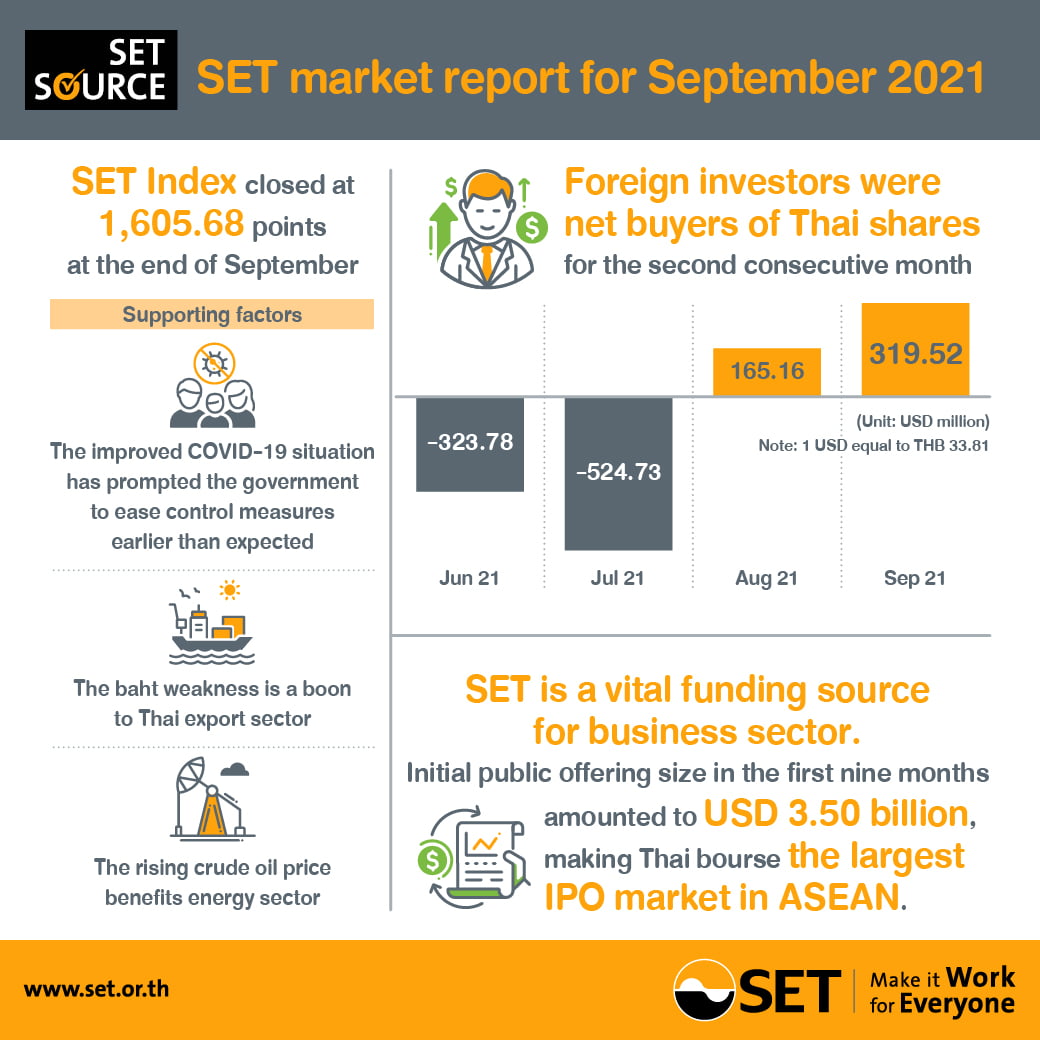 SET SOURCE

SET market report for September 2021

SET Index closed at 1,605.68 points at the end of September

Supporting factors

The improved COVID-19 situation has prompted the government to ease control measures earlier than expected

The baht weakness is a boon to Thai export sector

The rising crude oil price benefits energy sector

Foreign investors were net buyers of Thai shares for the second consecutive month

-323.78
-524.73
165.16
319.52

(Unit: USD million)
Note: 1 USD equal to THB 33.81

Jun 21
Jul 21
Aug 21
Sep 21

SET is a vital funding source for business sector.

Initial public offering size in the first nine months amounted to USD 3.50 billion, making Thai bourse the largest IPO market in ASEAN.

www.set.or.th

SET Make it Work for Everyone